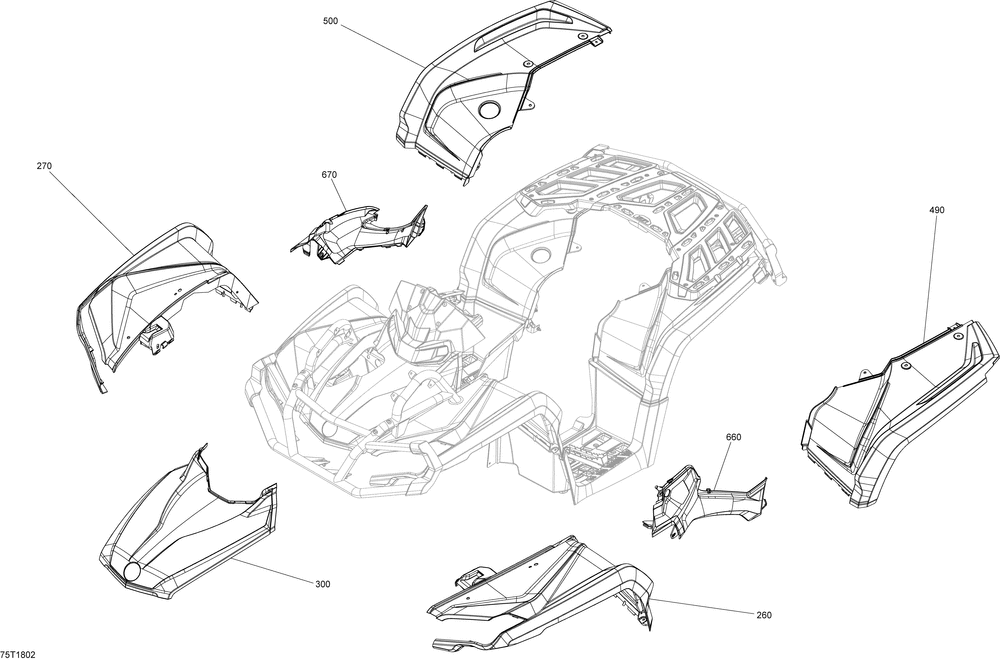 500

270

670

490

660

300

260

75T1802