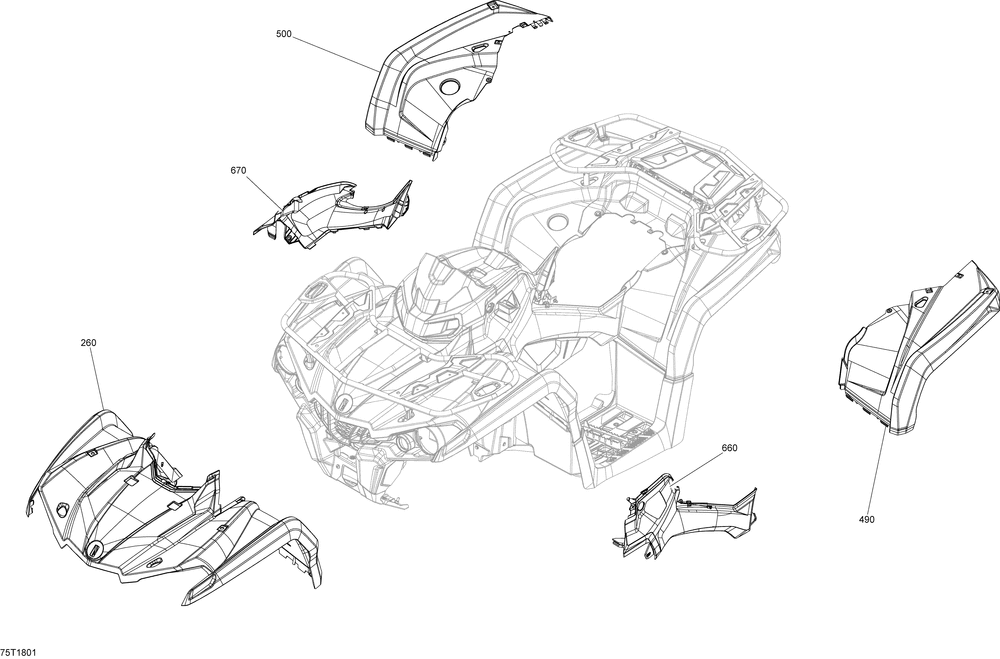 500

670

260

660

490

75T1801