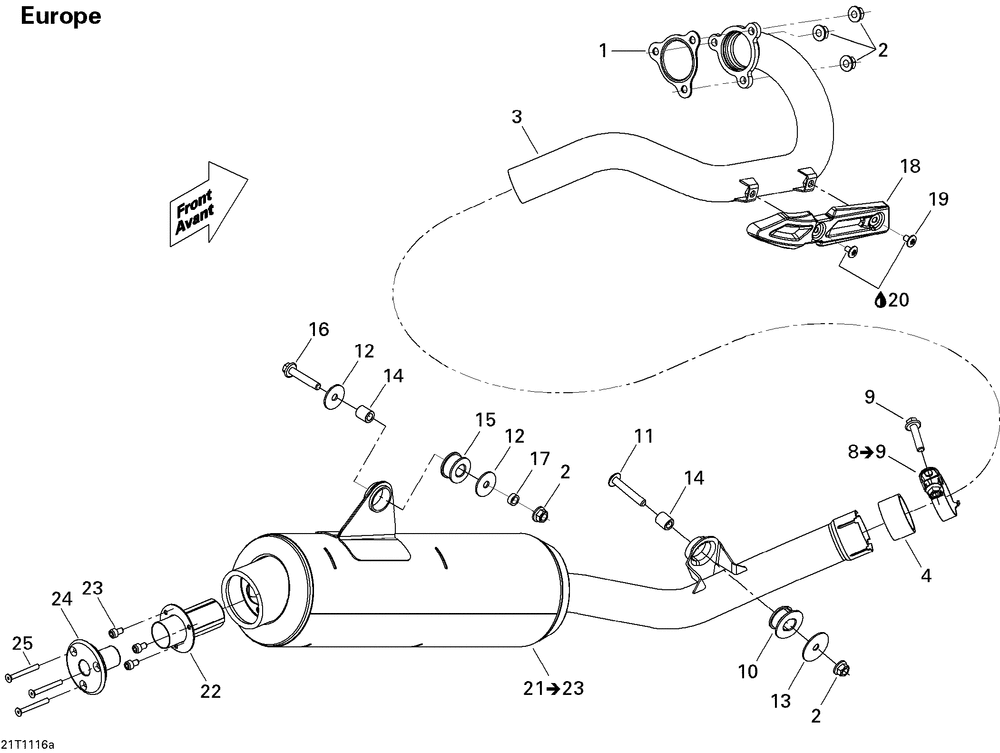 Europe

1
2
3
18
19
20
Front
Avant
16
12
14
15
12
17
2
11
14
9
8→9
4
23
24
25
22
21→23
10
13
2
21T1116a