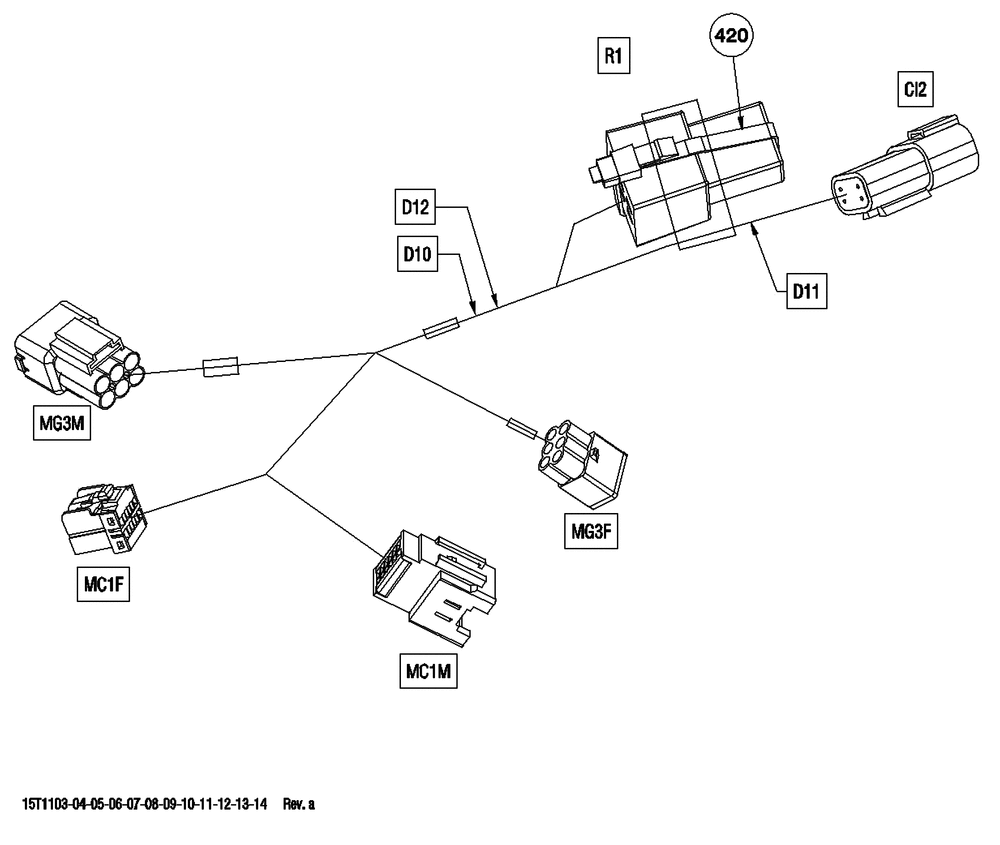 R1

420

CI2

D12

D10

D11

MG3M

MG3F

MC1F

MC1M

15T1103-04-05-06-07-08-09-10-11-12-13-14 Rev. a