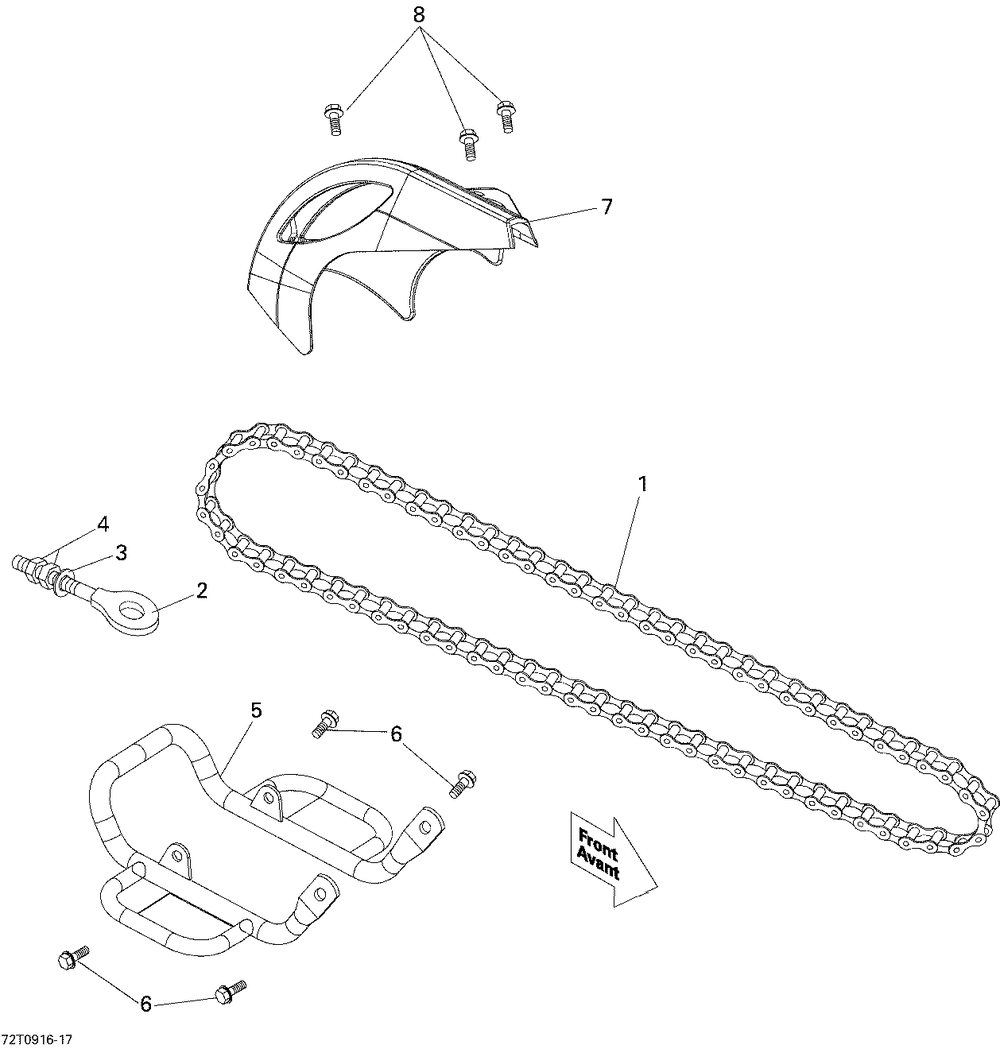 8

7

1

4

3

2

5

6

Front
Avant

6

72T0916-17