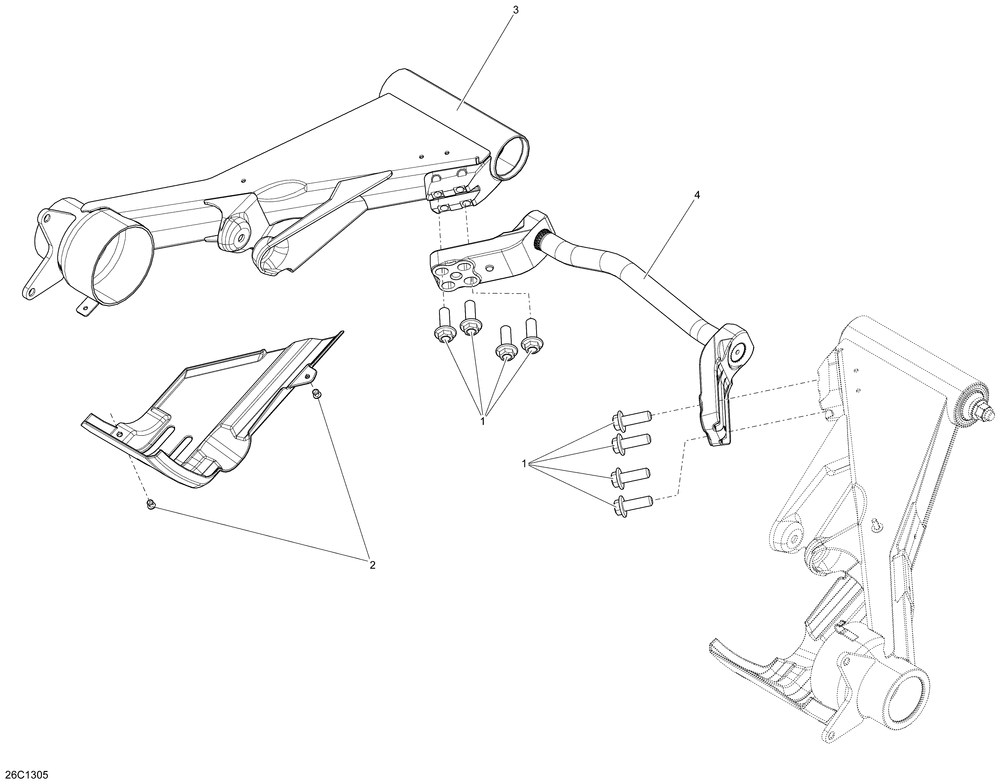 3

4

1

1

2

26C1305