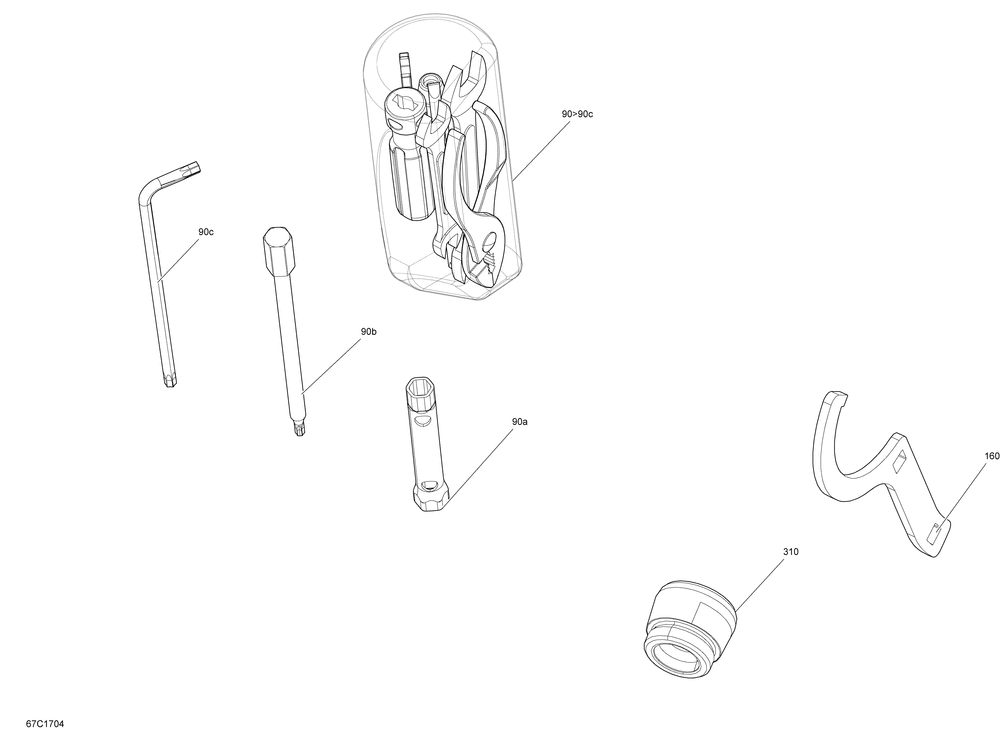 90>90c

90c

90b

90a

160

310

67C1704