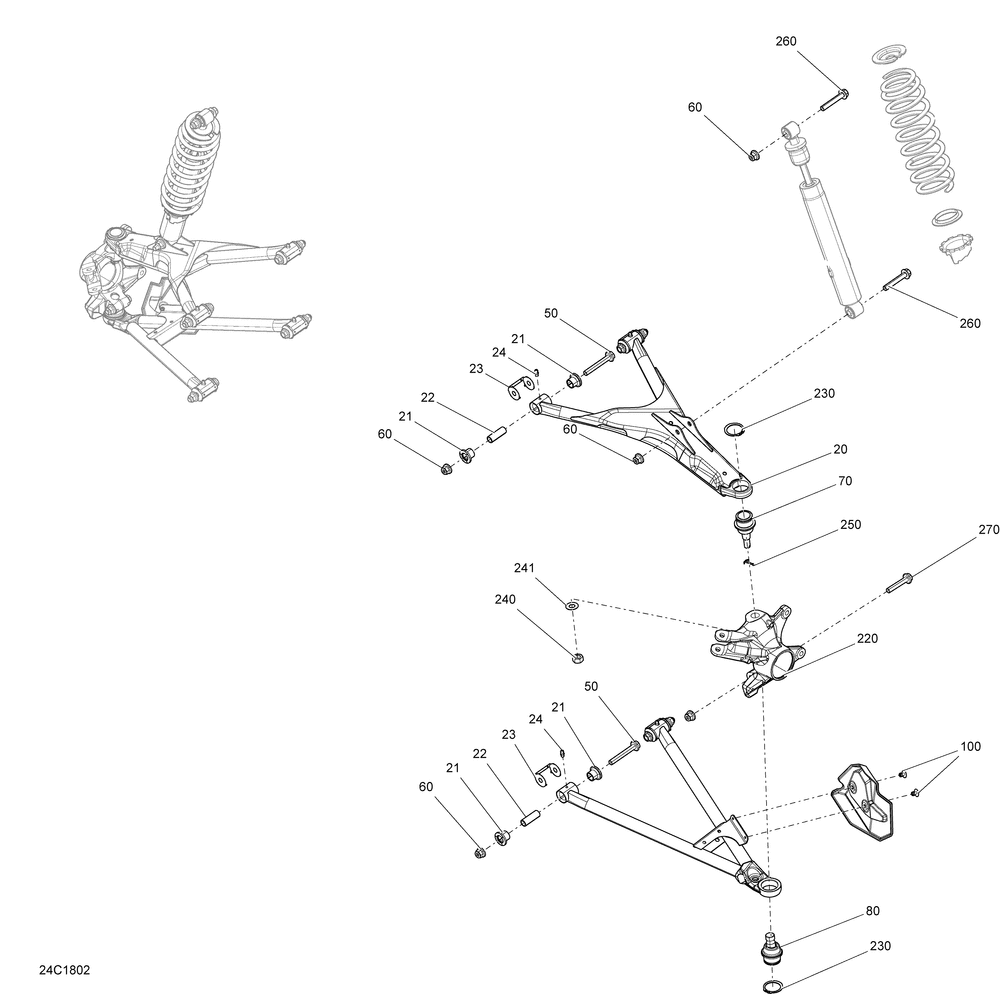 260
60
260
50
21
24
23
22
21
60
60
230
20
70
250
270
241
240
220
50
21
24
23
22
21
60
100
80
230
24C1802