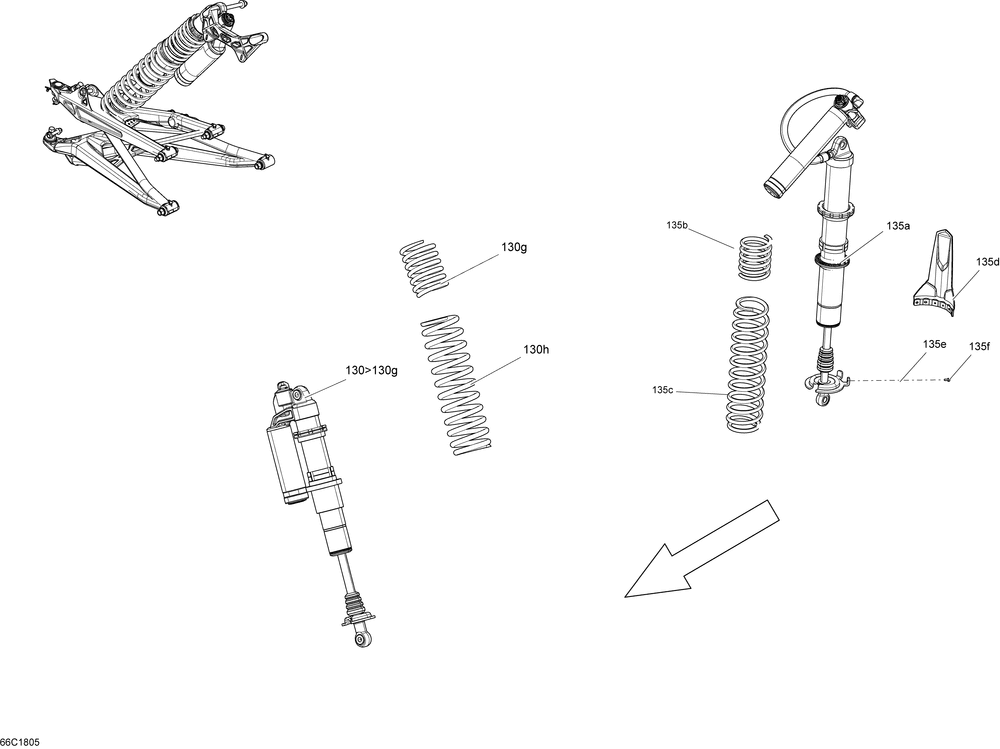 130g

130h

130>130g

135b

135a

135d

135e

135f

135c

66C1805