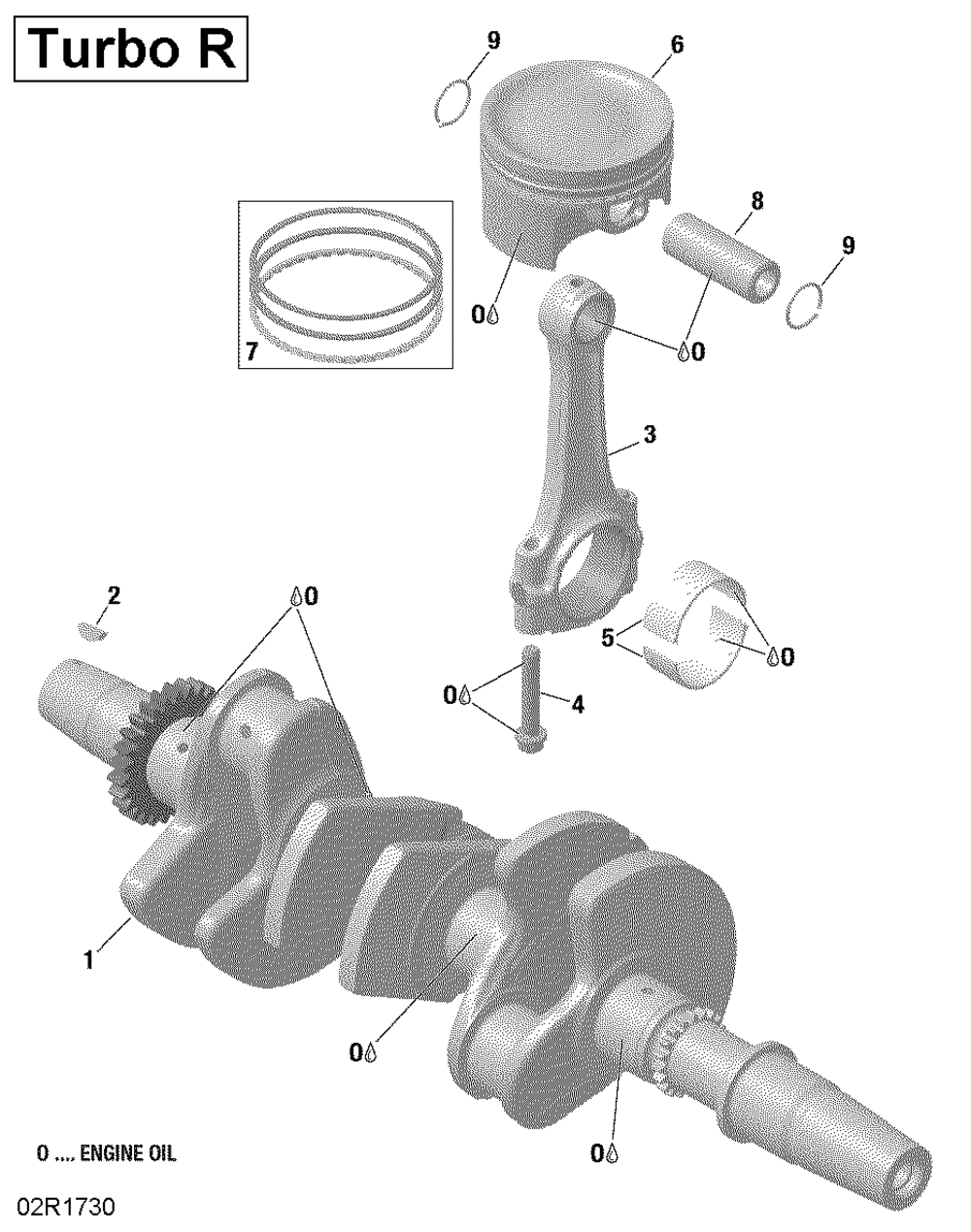 Turbo R

9

6

8

9

7

0

0

3

2

0

5

0

0

4

1

0

0

0 .... ENGINE OIL

02R1730