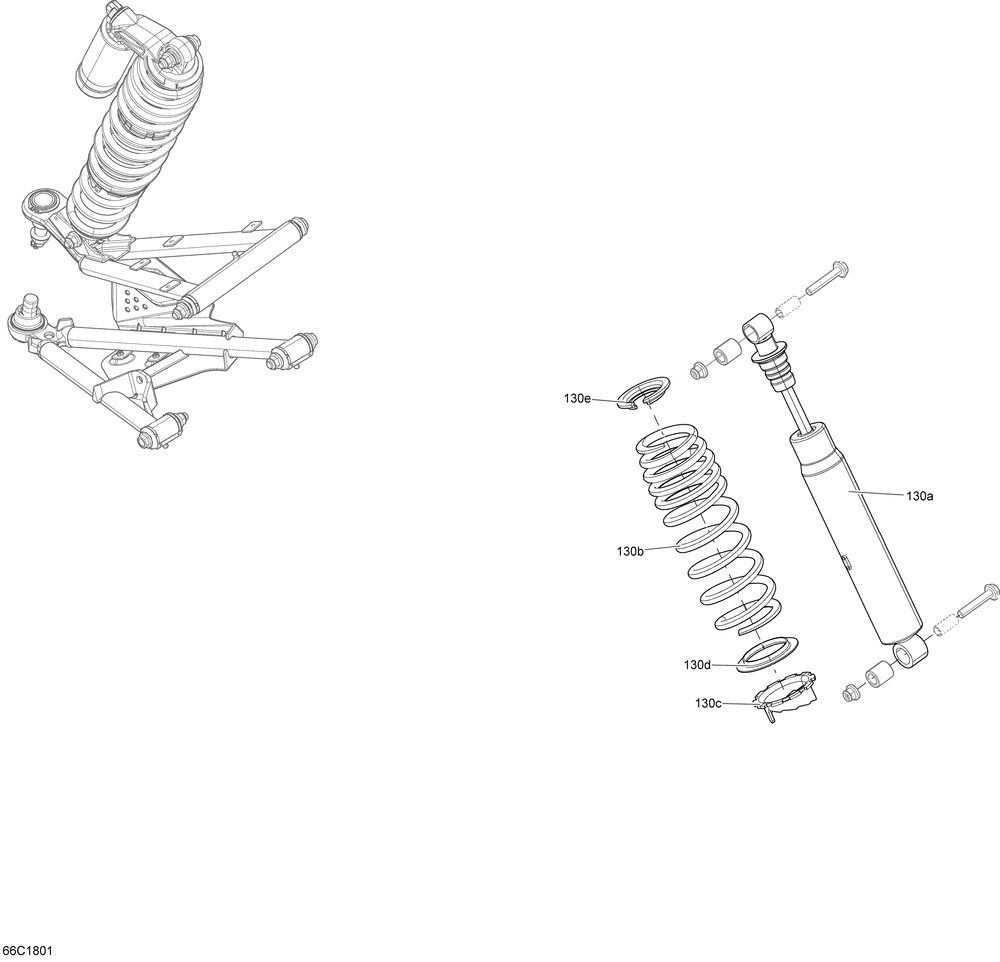 130e

130a

130b

130d

130c

66C1801