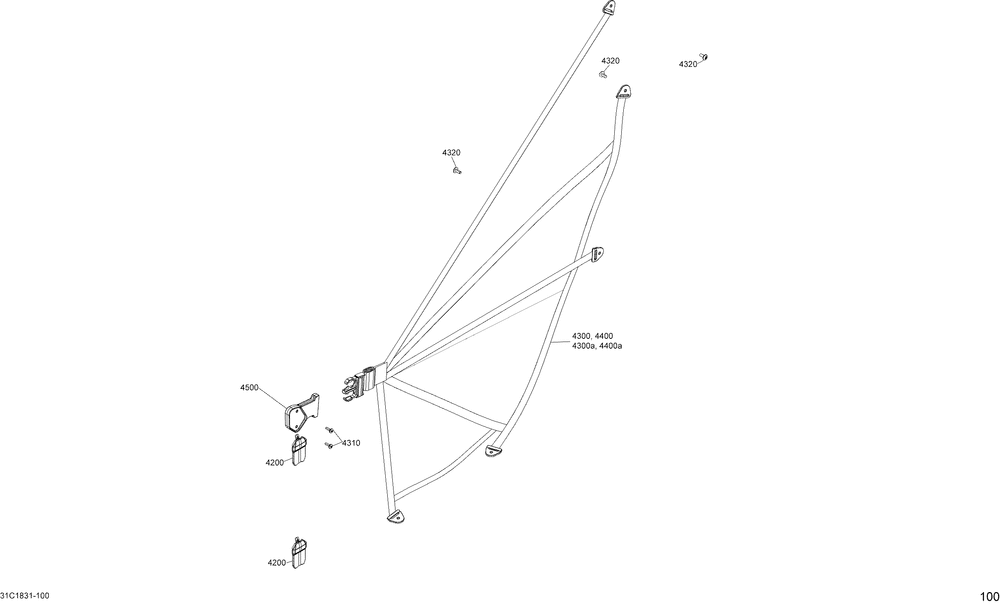 4320
4320
4320
4300, 4400
4300a, 4400a
4500
4310
4200
4200
31C1831-100
100