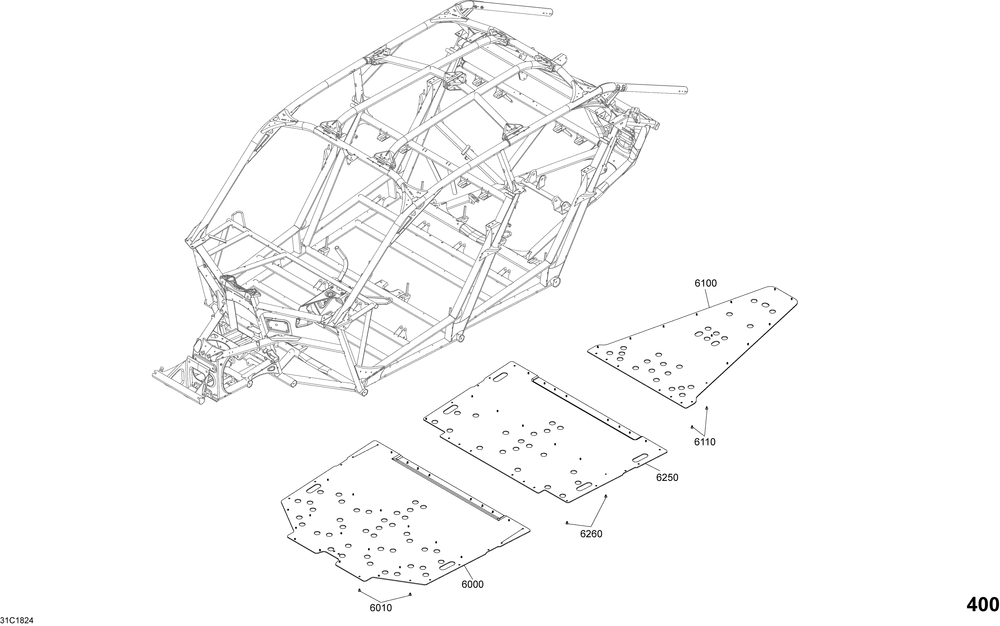 6100

6110

6250

6260

6000

6010

31C1824

400