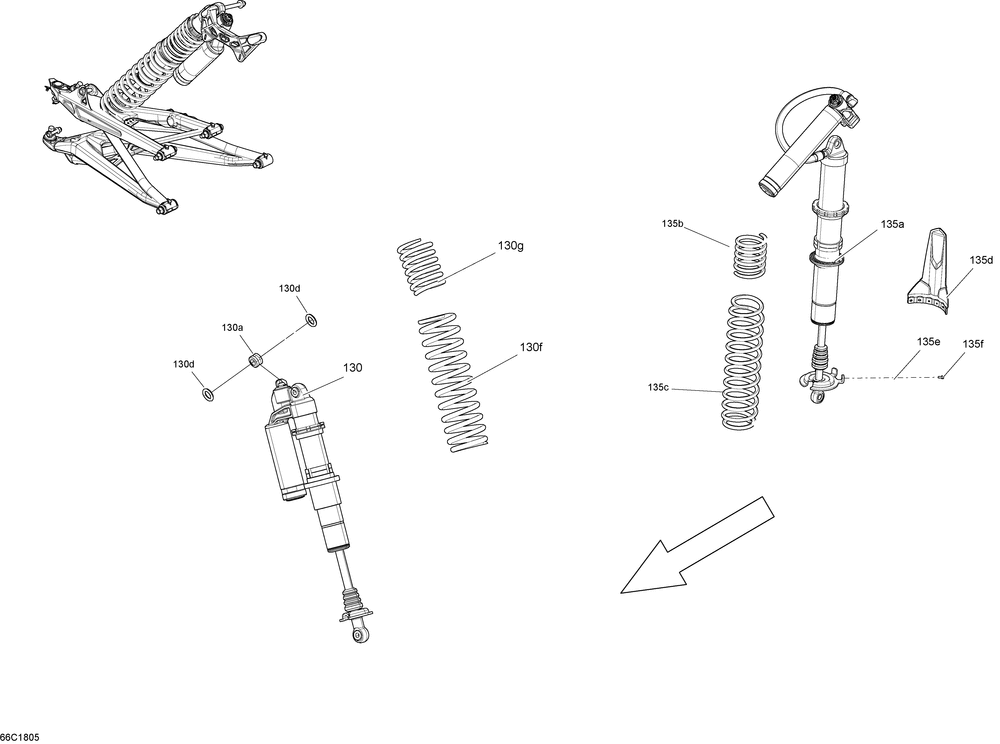 130g
130d
130a
130f
130d
130
135b
135a
135d
135e
135f
135c
66C1805