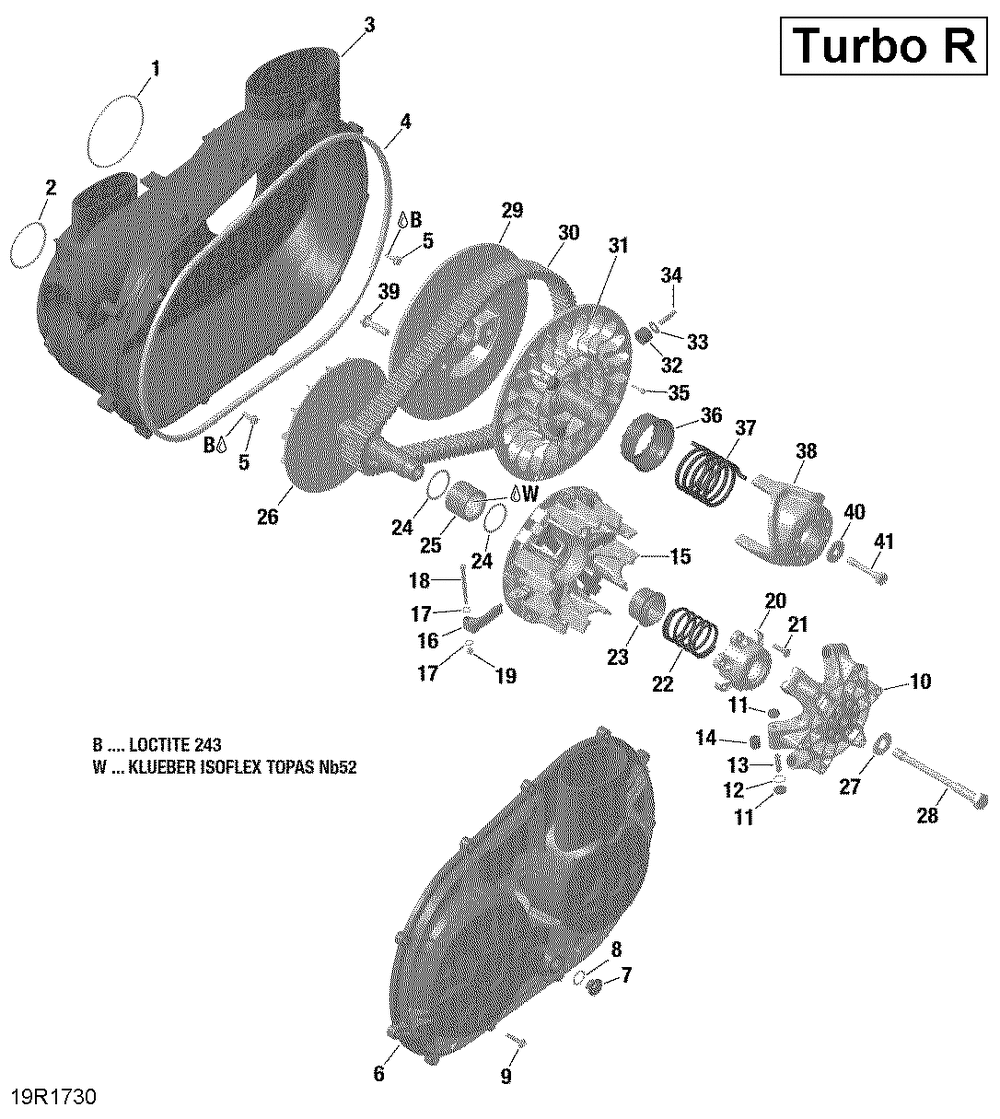 Turbo R

3
1
4
2
B
5
29
30
31
34
39
33
32
35
36
37
38
B
5
26
W
24
25
24
40
41
15
18
17
16
17
19
20
21
23
22
10
11
14
13
12
11
27
28

B .... LOCTITE 243
W ... KLUEBER ISOFLEX TOPAS Nb52

8
7
6
9

19R1730