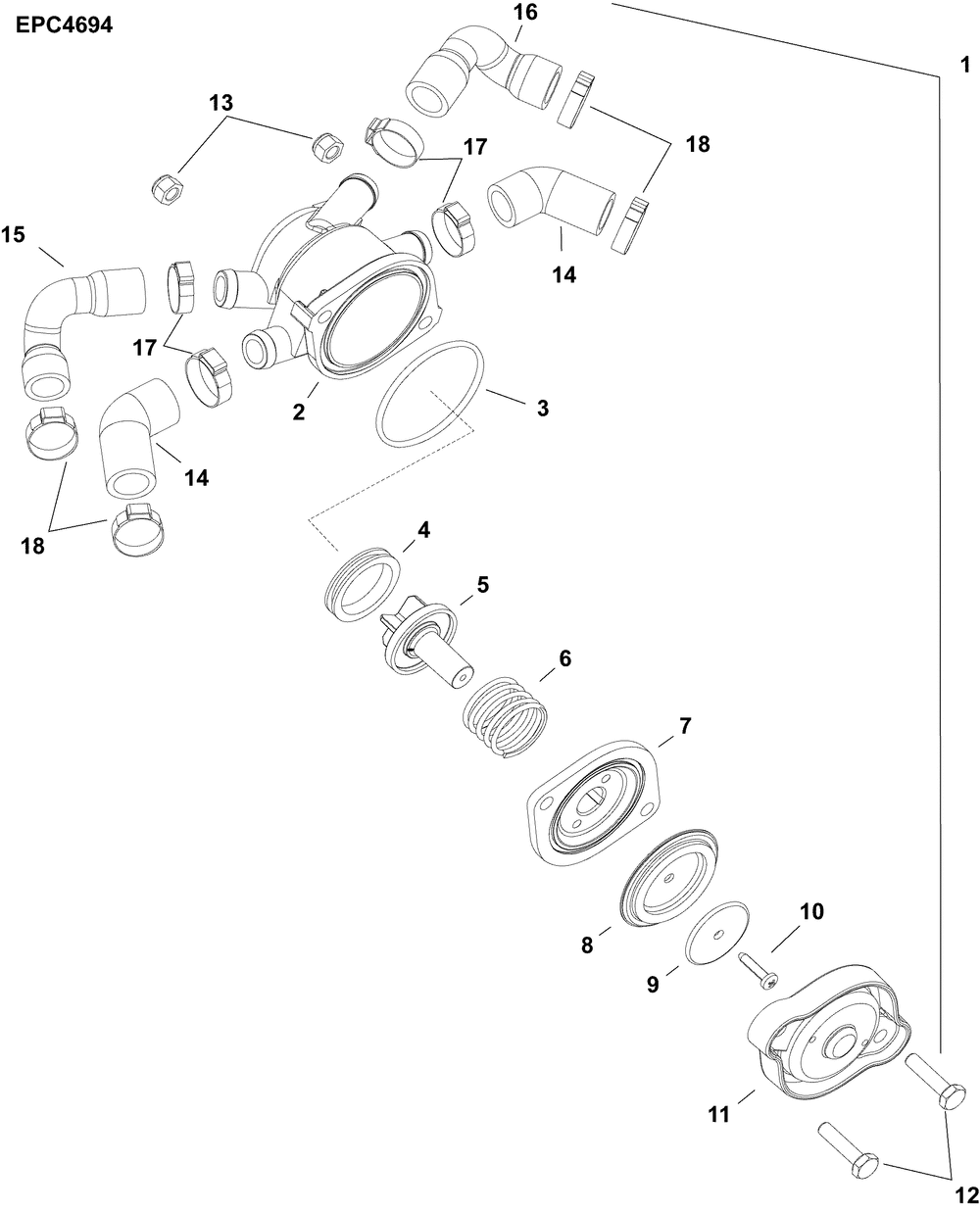 EPC4694

16

1

13

17

18

15

14

17

2

3

14

18

4

5

6

7

8

10

9

11

12