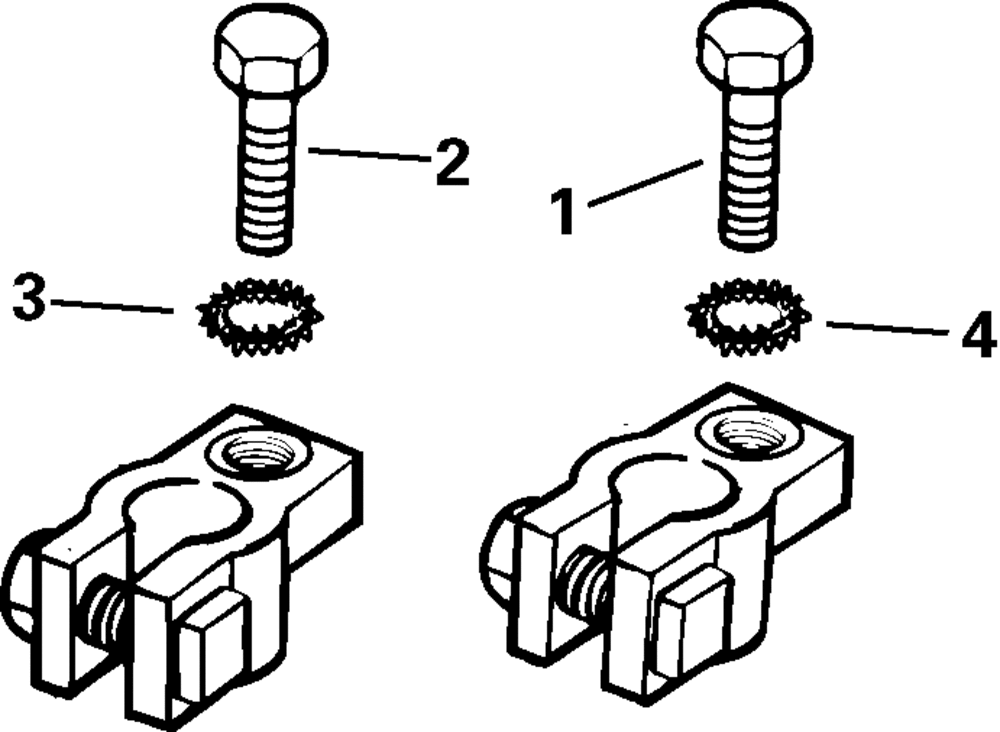 2
1
3
4