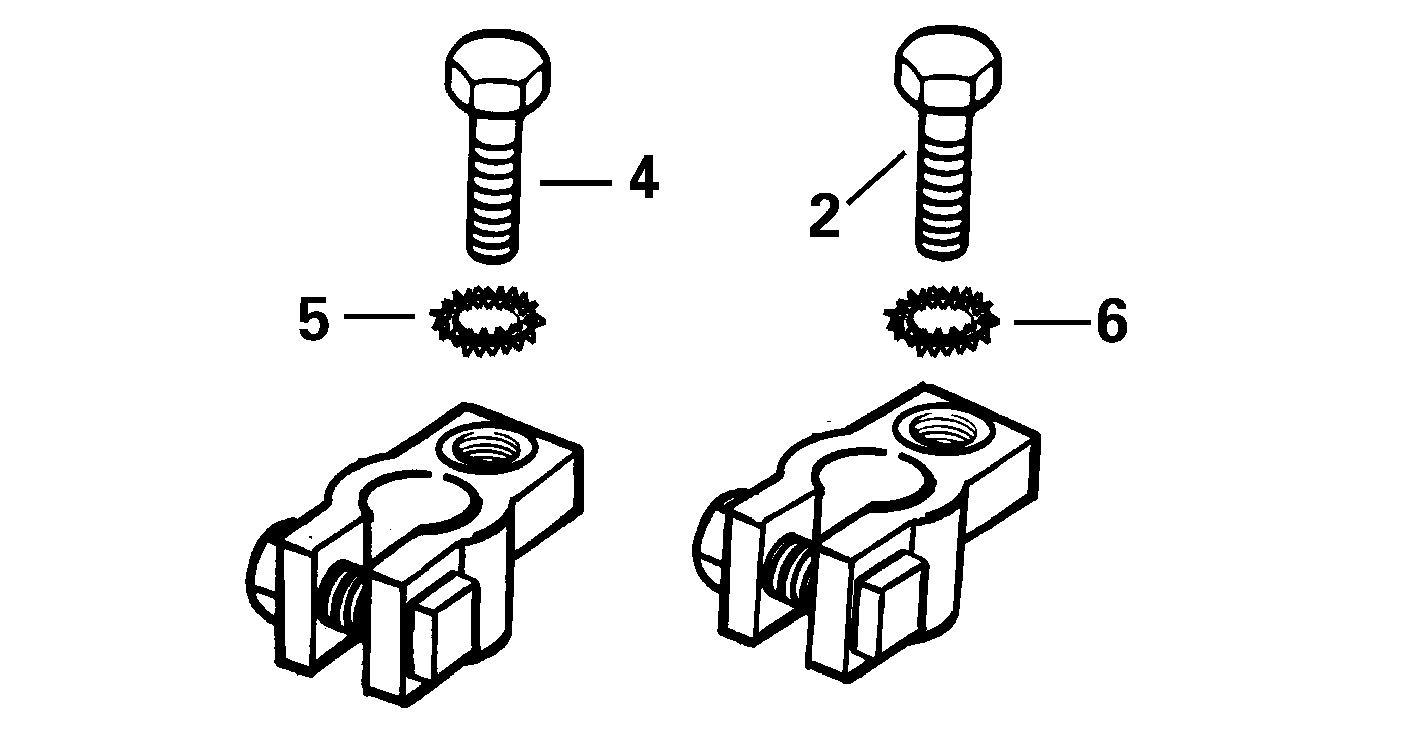 4
2
5
6