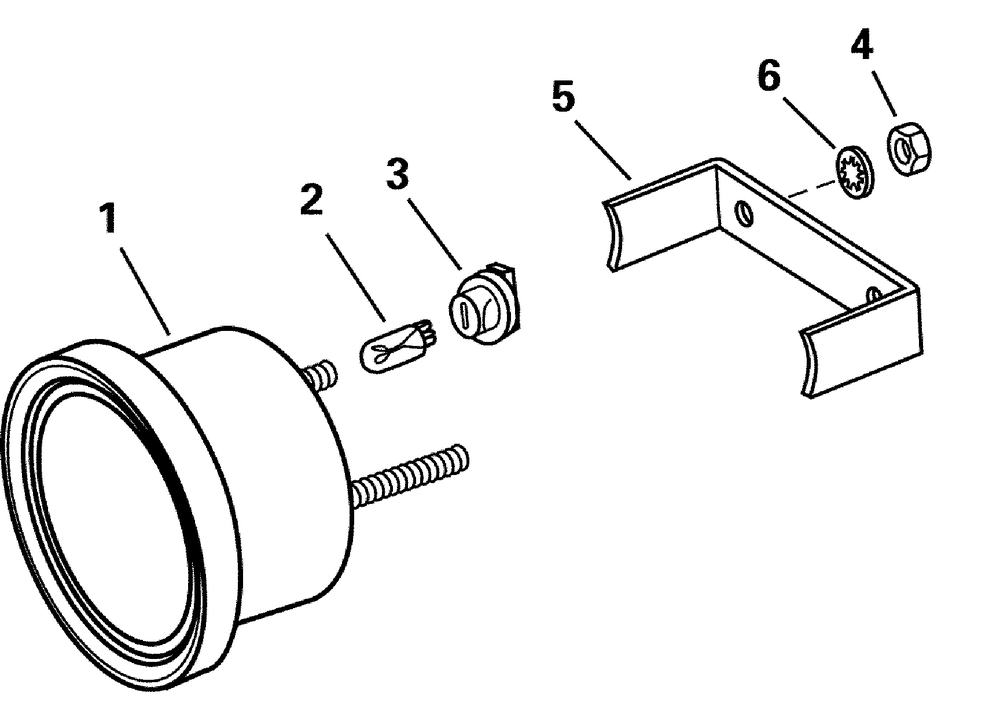 1
2
3
5
6
4