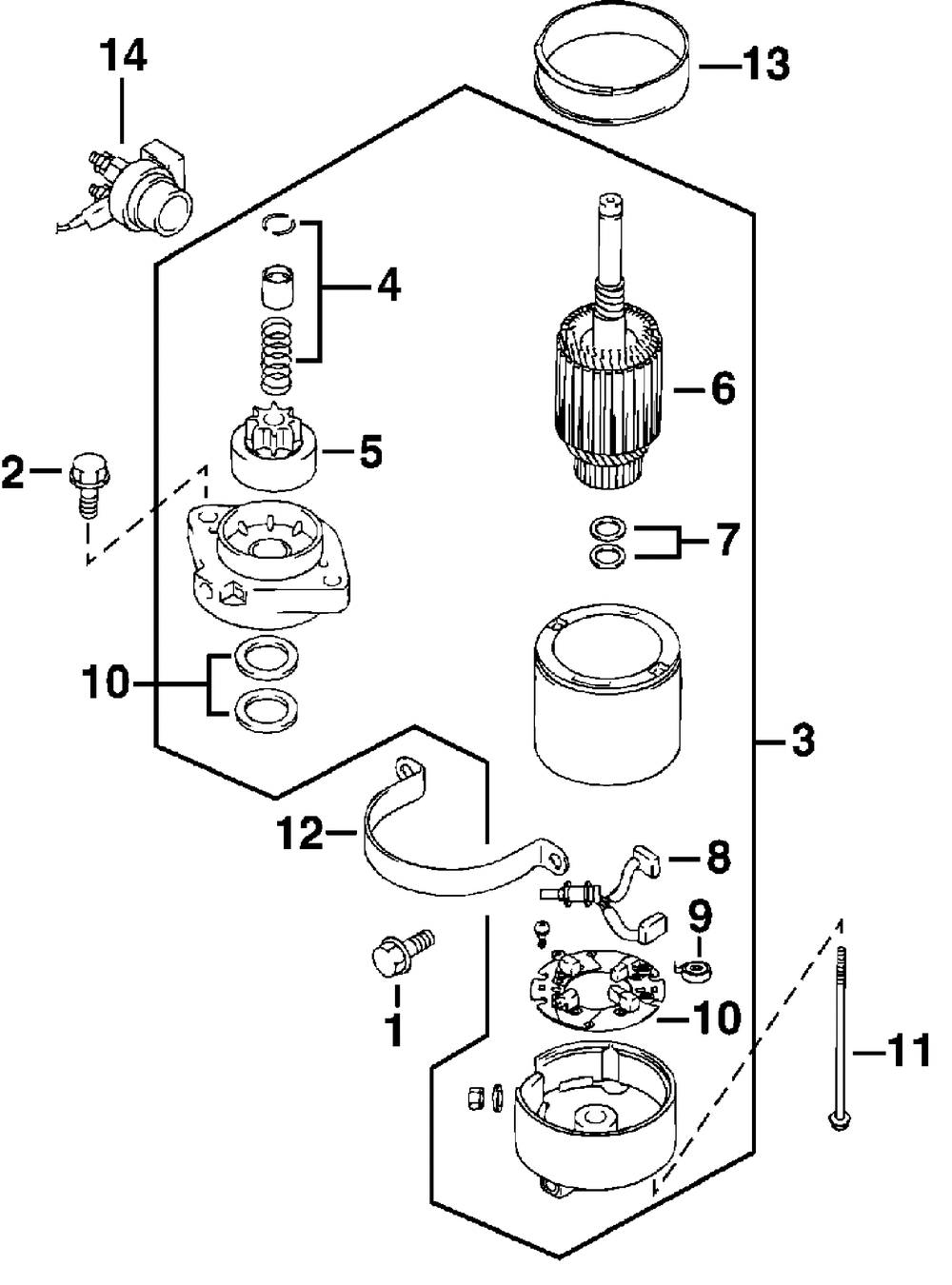 14
13
4
6
2
5
7
10
3
12
8
9
1
10
11