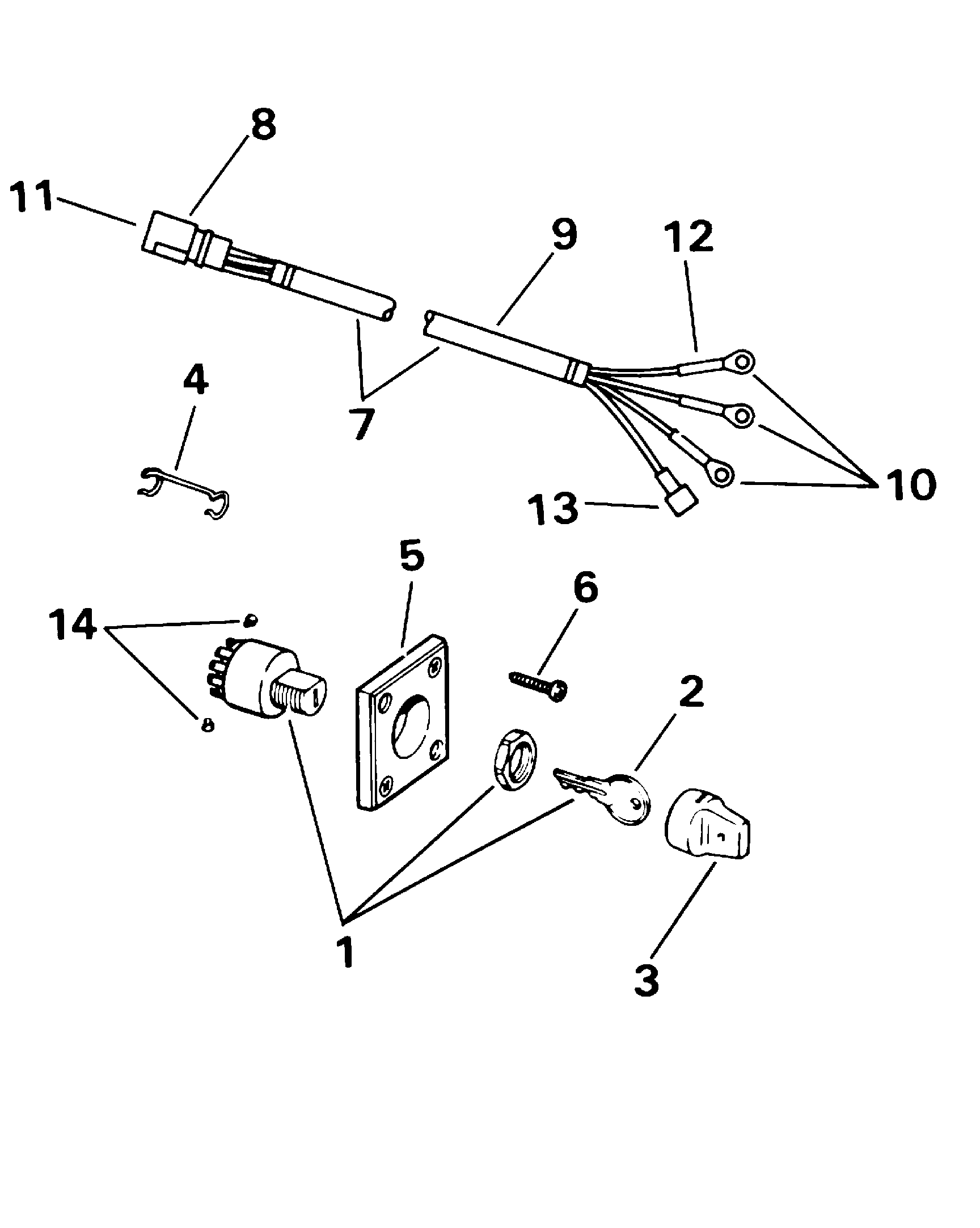 8
11
9
12
4
7
10
13
5
6
14
2
1
3