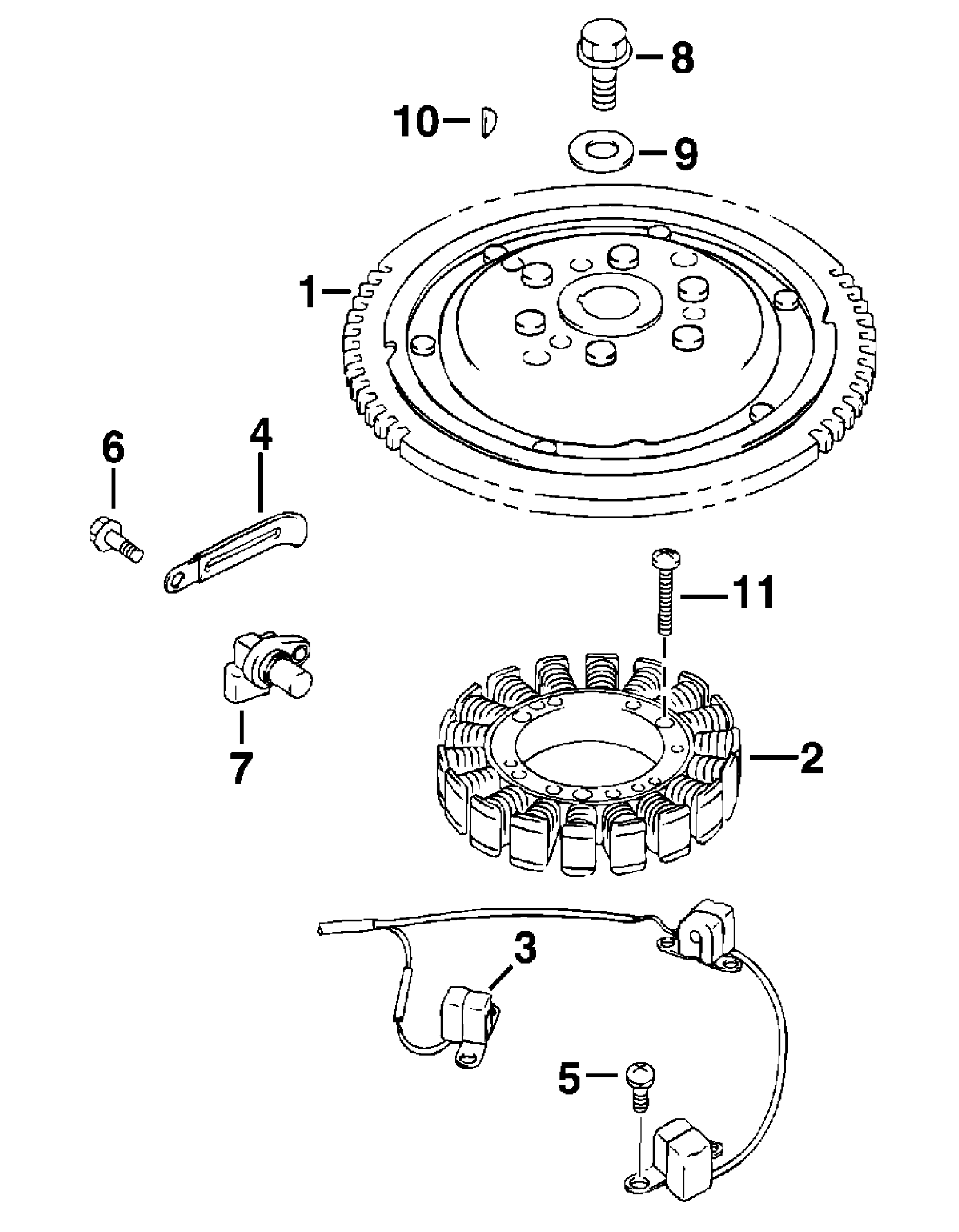 8
10
9
1
6
4
11
7
2
3
5