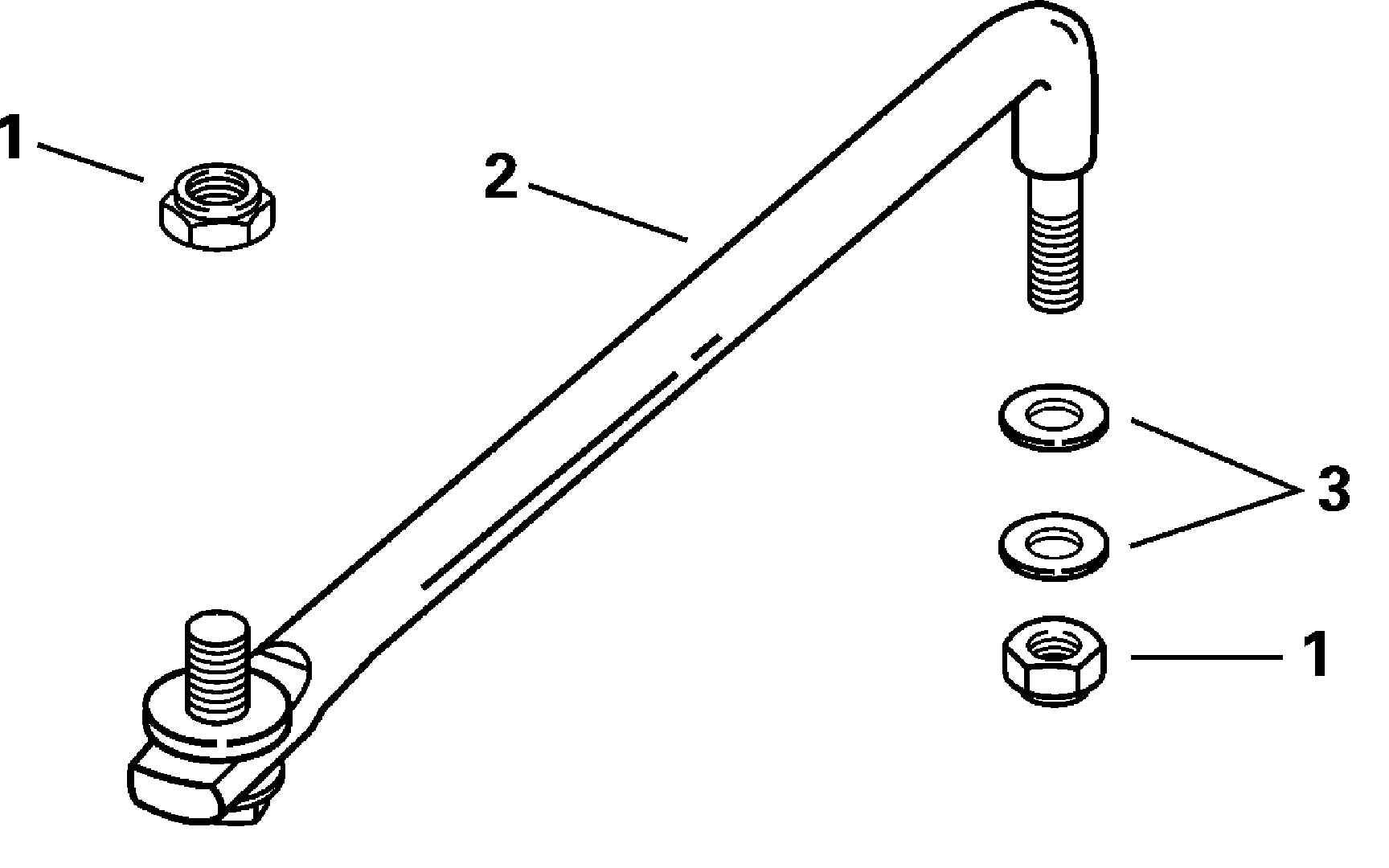 1

2

3

1