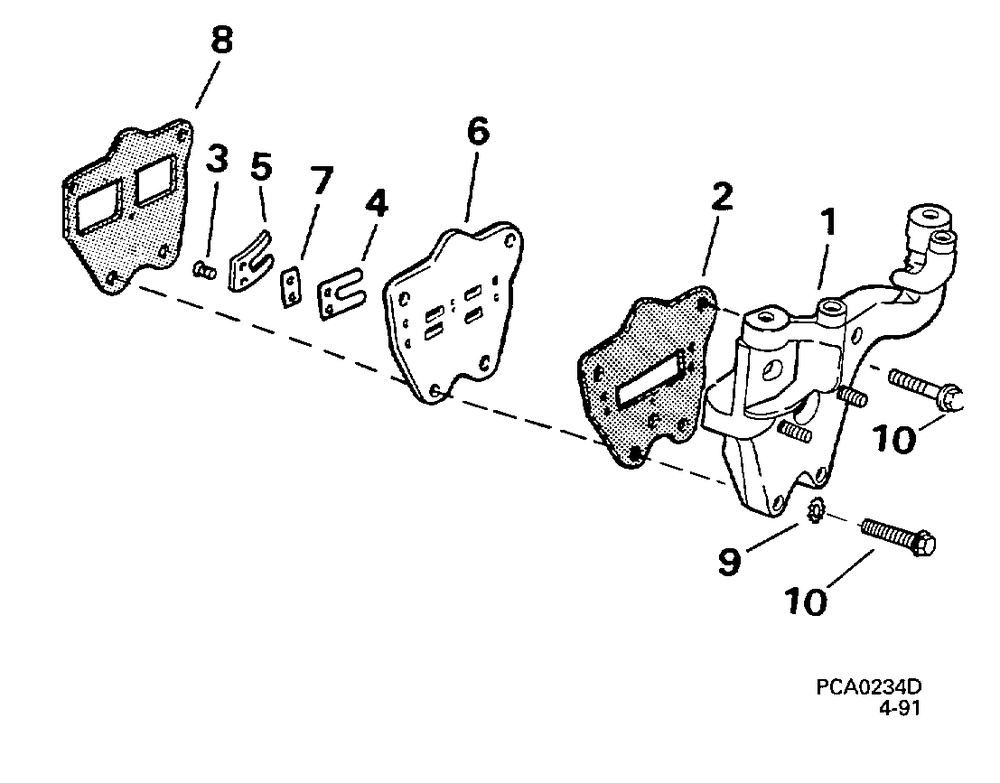 8
3
5
7
4
6
2
1
10
9
10

PCA0234D
4-91