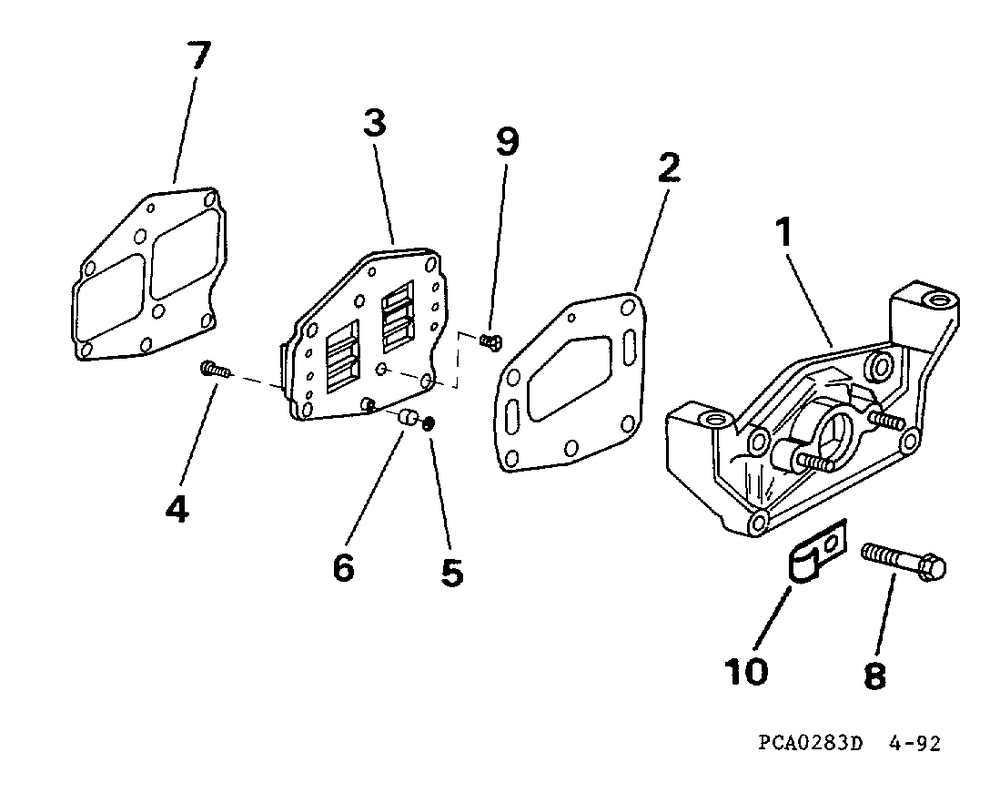 7
3
9
2
1
4
6
5
10
8
PCA0283D 4-92