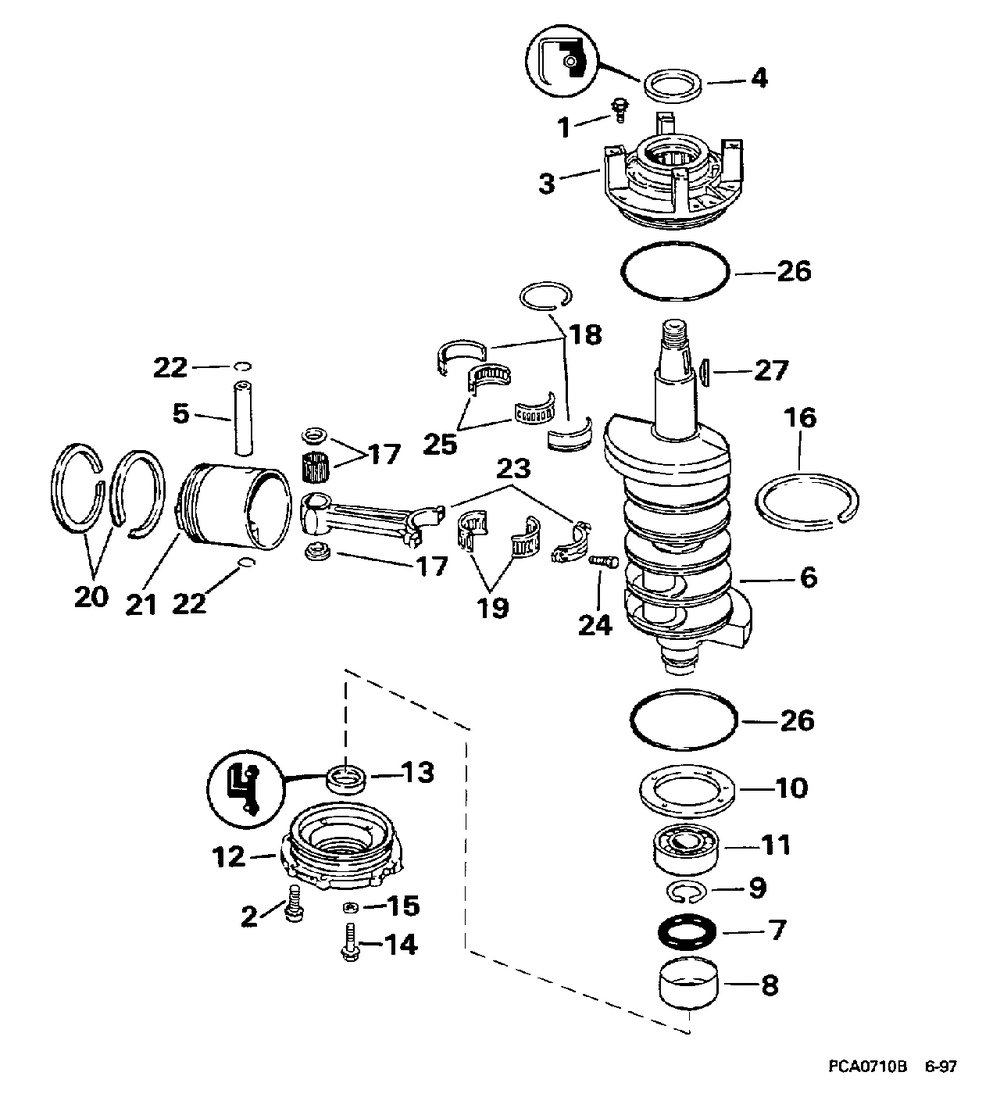 4
1
3
26
18
22
27
5
25
16
17
23
20
21
22
17
19
24
6
26
13
10
12
11
9
2
15
7
14
8
PCA0710B 6-97