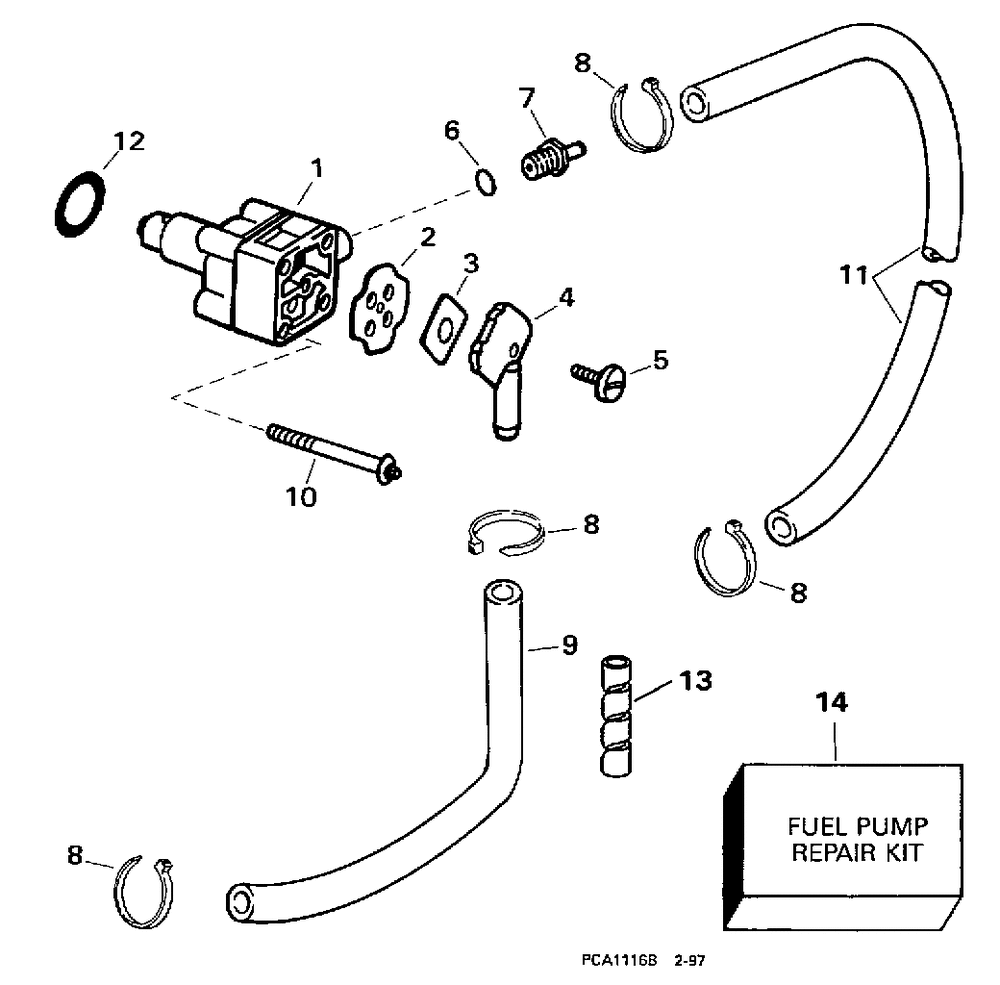 12
1
6
7
8
2
3
4
5
11
10
8
8
9
13
14
FUEL PUMP REPAIR KIT
8
PCA1116B 2-97