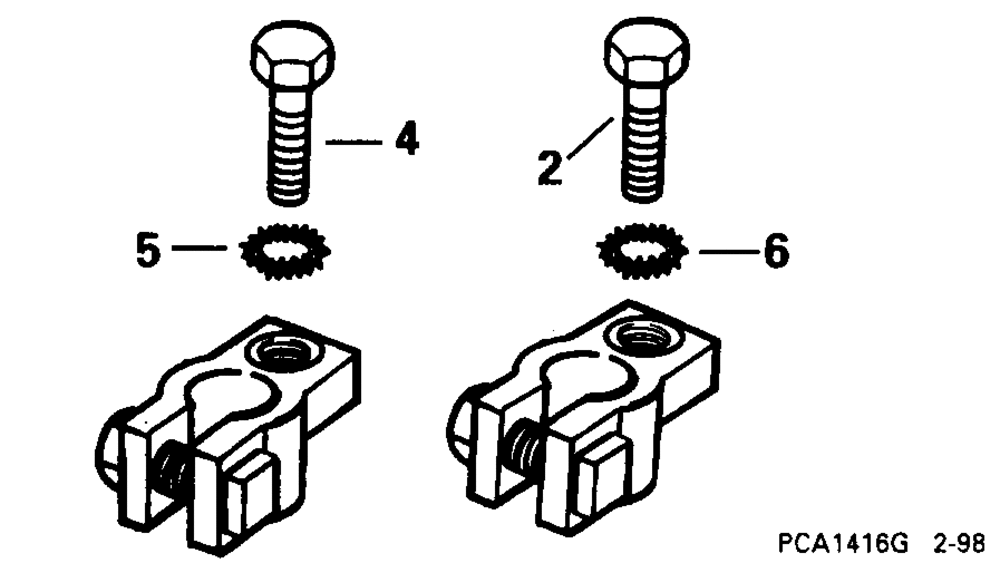 4
2
5
6
PCA1416G 2-98