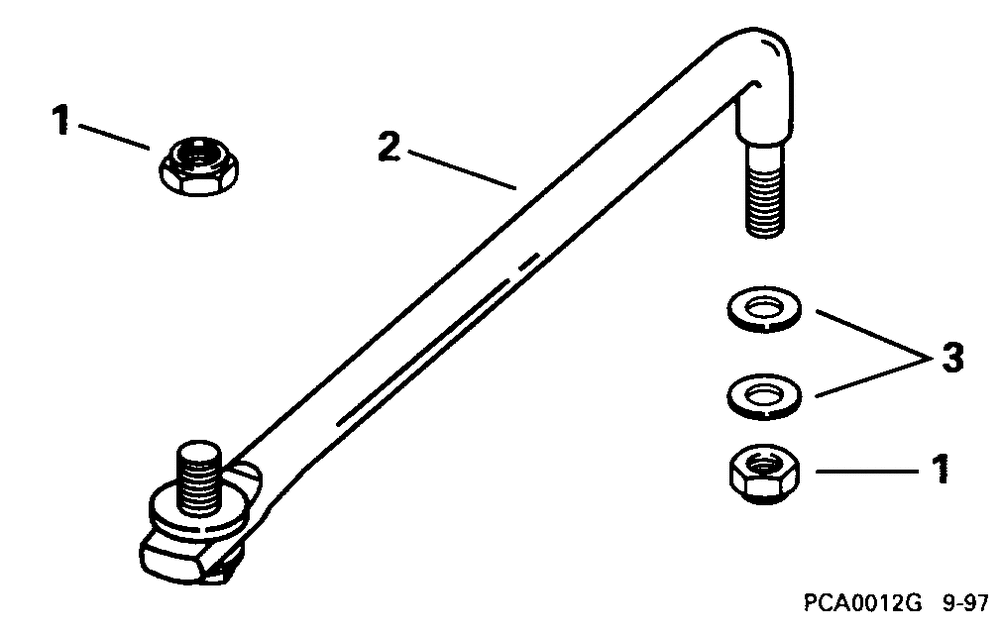 1
2
3
1
PCA0012G 9-97