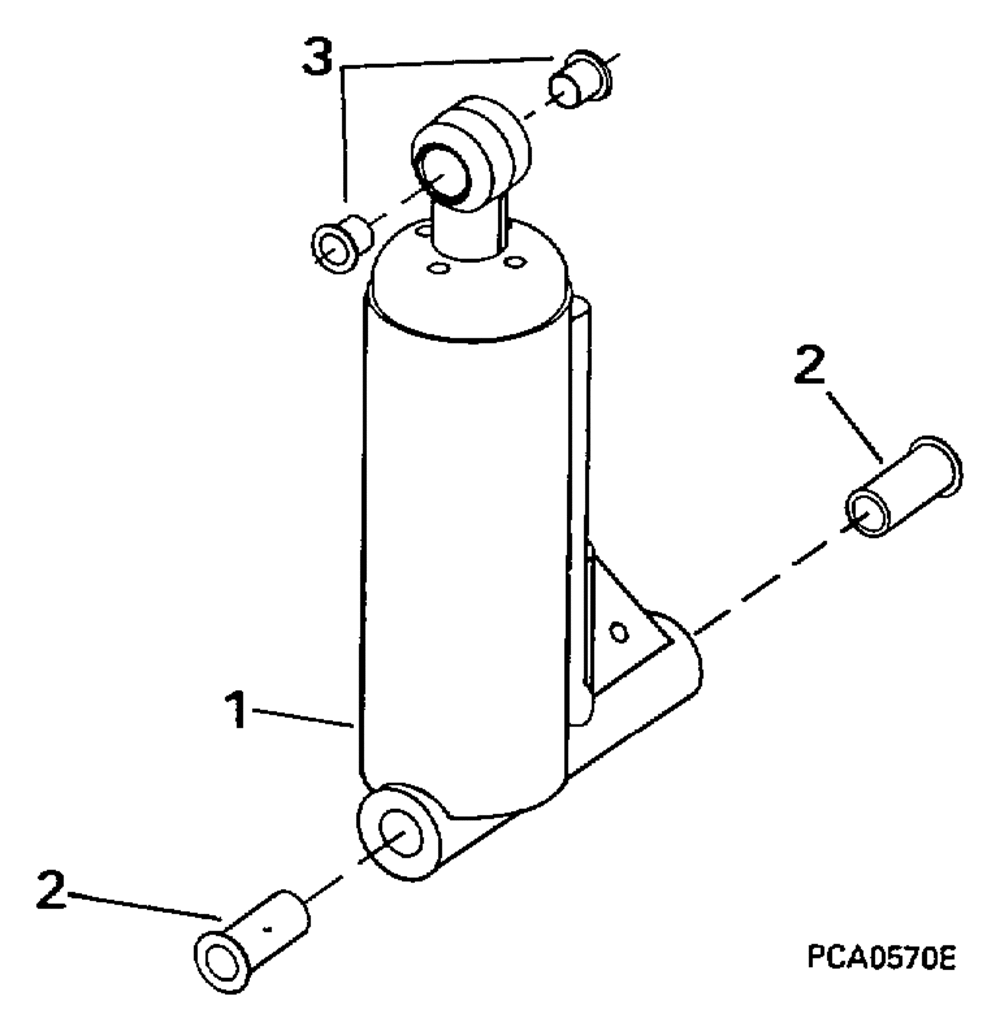 3
2
1
2
PCA0570E