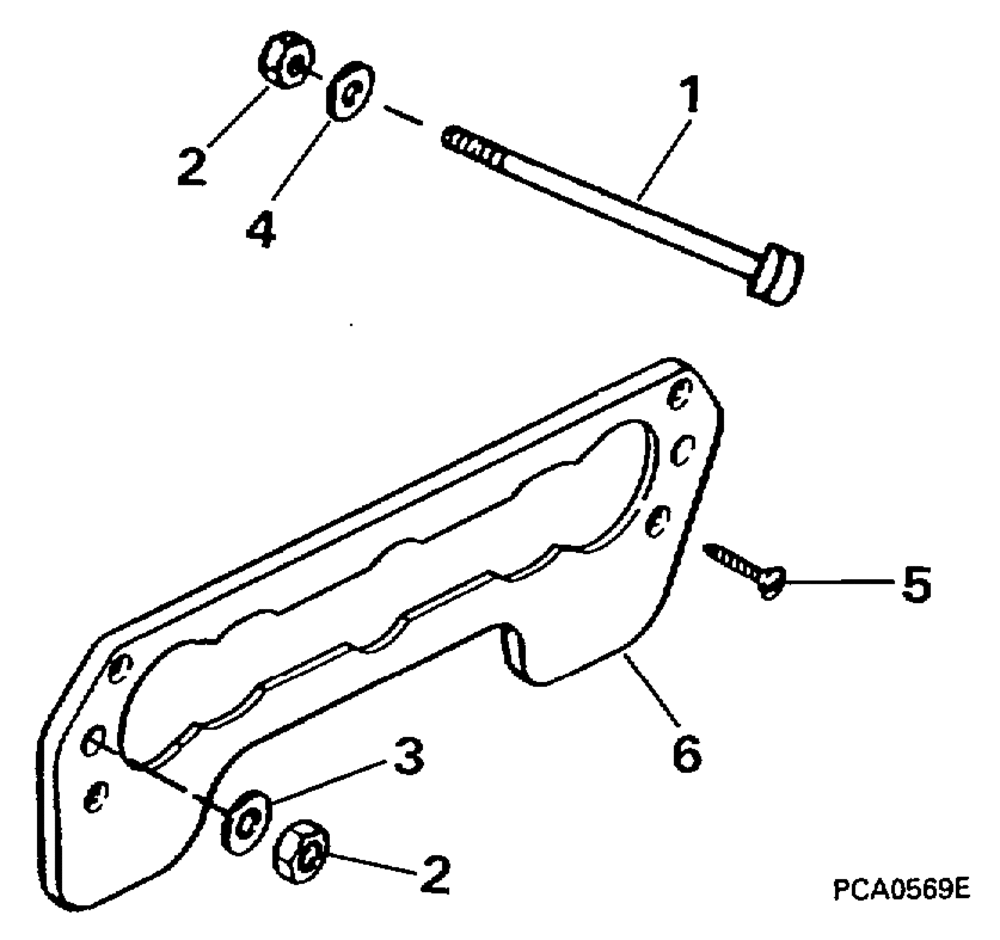 2
4
1
5
6
3
2
PCA0569E