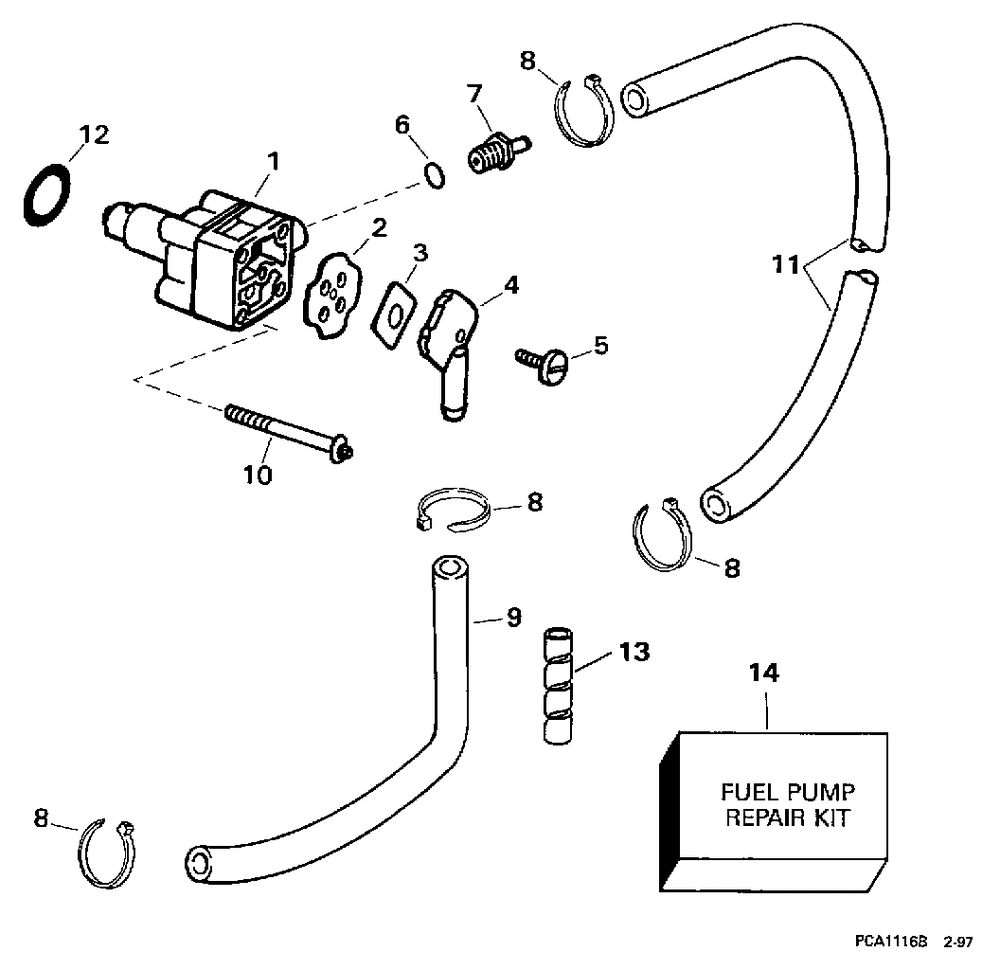 12
1
6
7
8
2
3
4
5
11
10
8
8
9
13
14
FUEL PUMP REPAIR KIT
8
PCA1116B 2-97