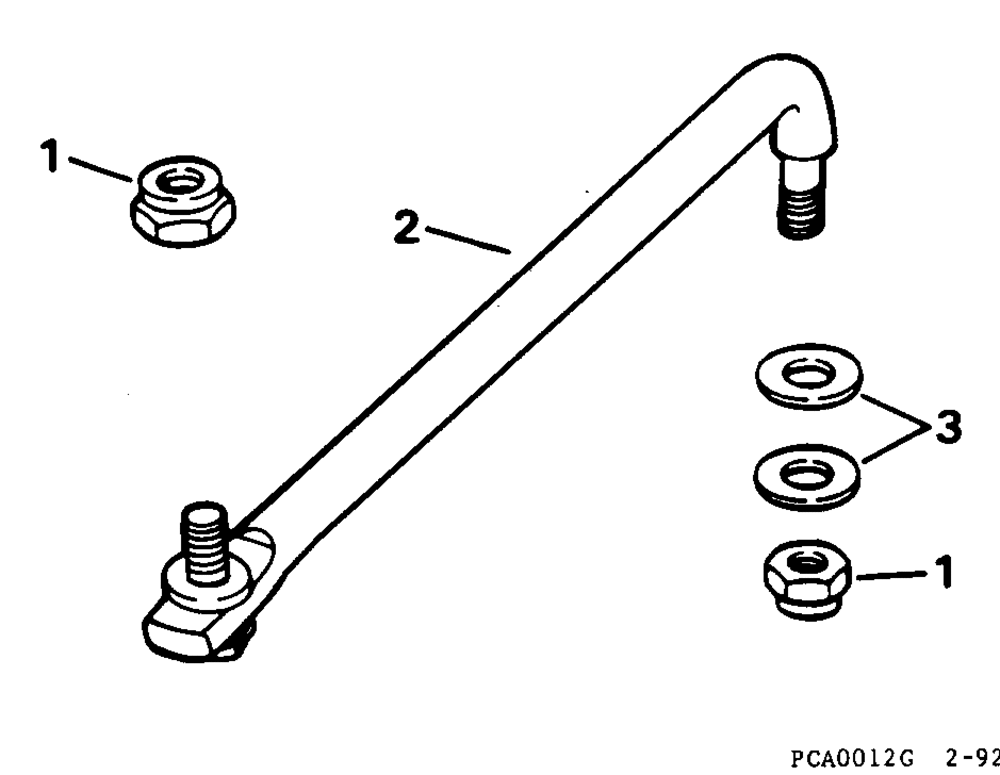 1
2
3
1
PCA0012G 2-92