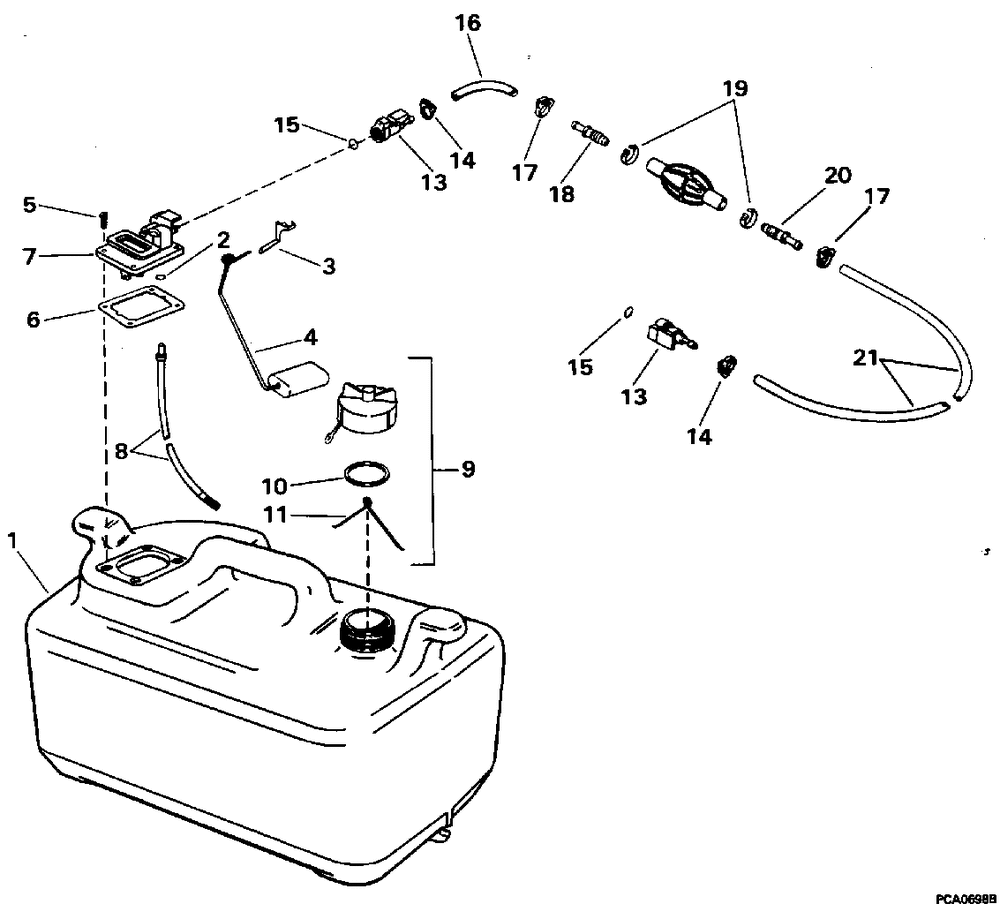 16
19
15
14
13
17
18
20
17
5
7
2
3
6
4
15
13
21
14
8
9
10
11
1
PCA0698B