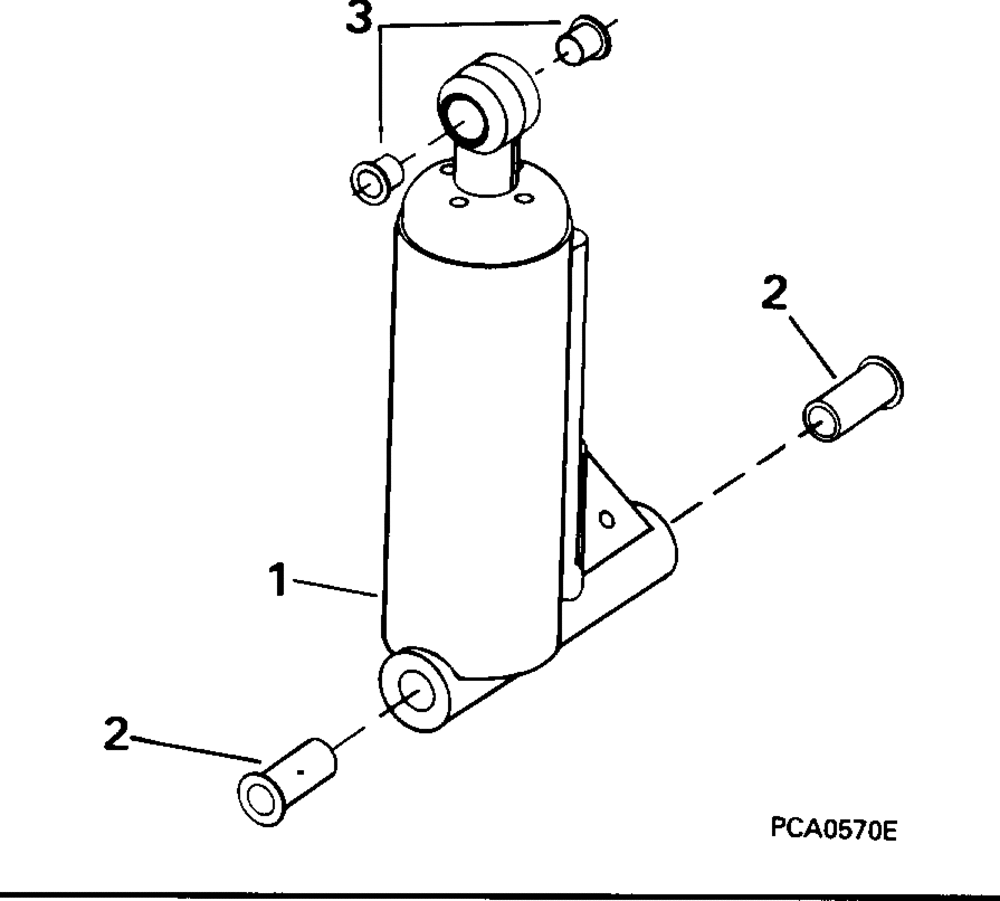 3
2
1
2
PCA0570E