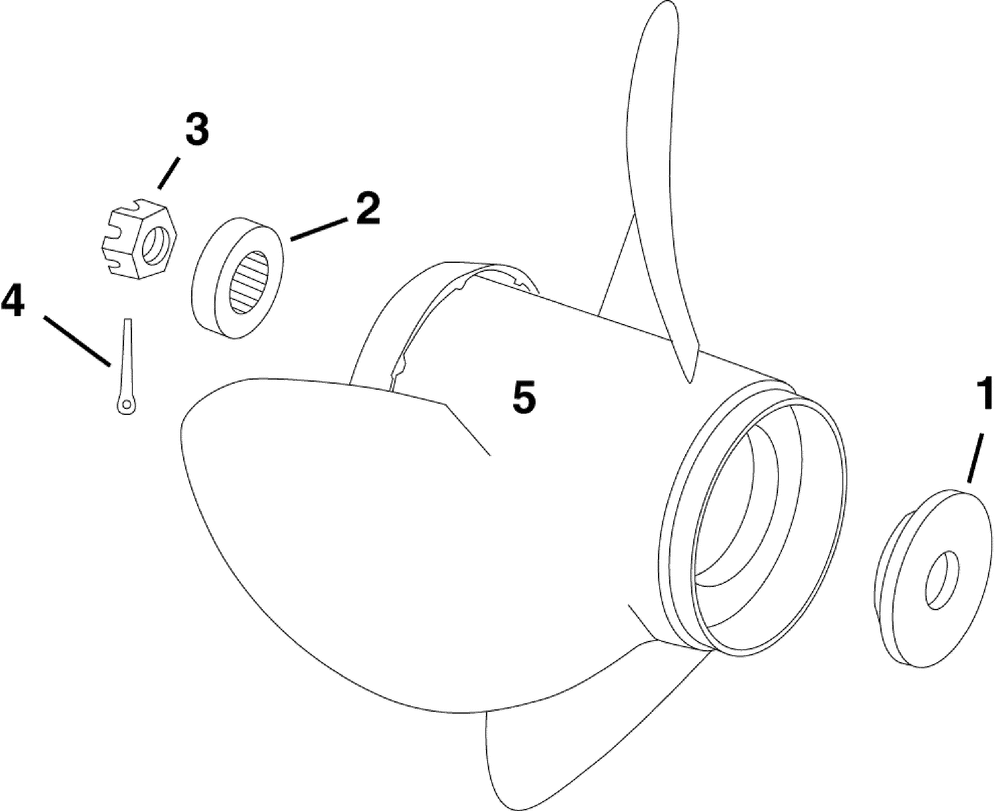 3
2
4
5
1