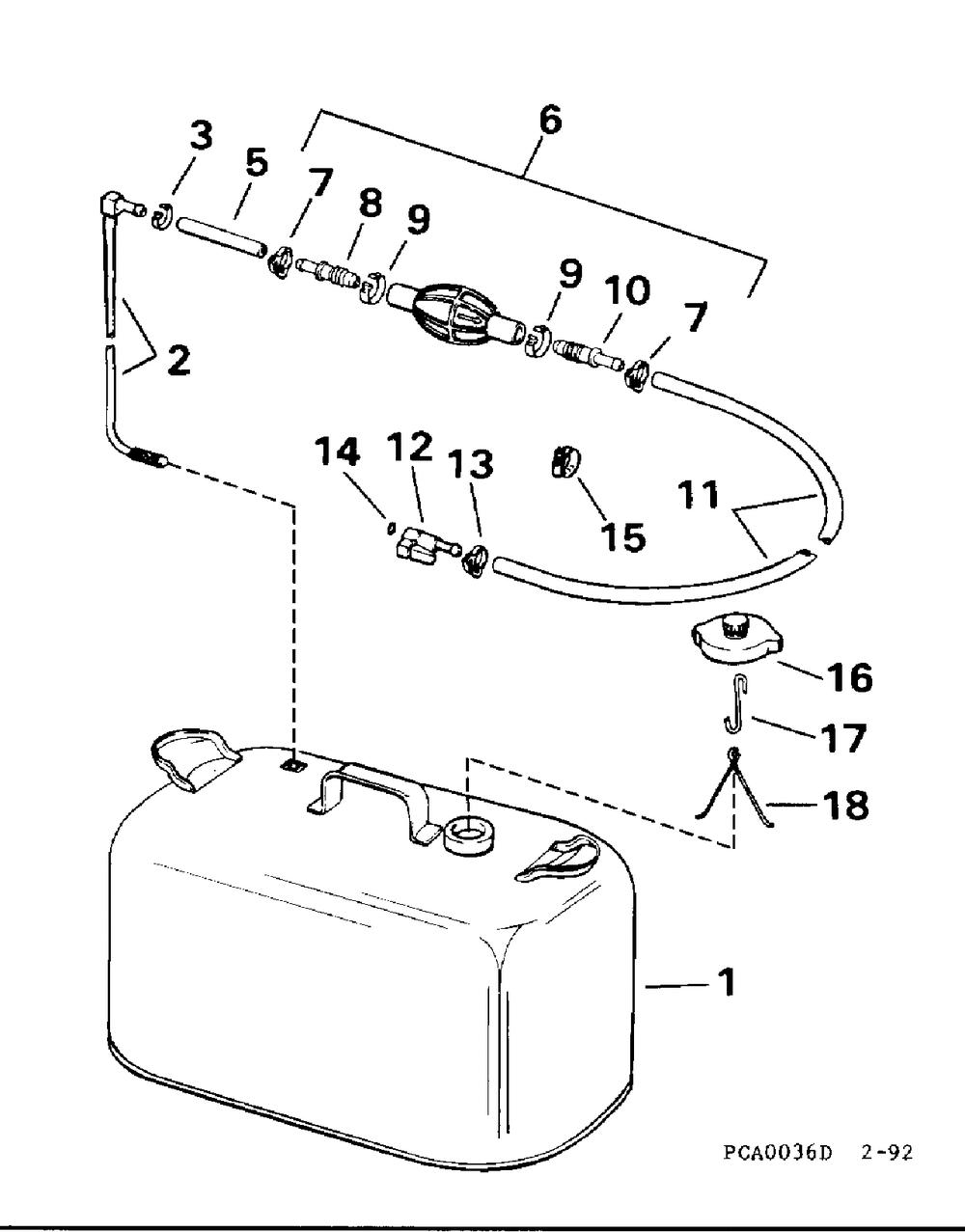 6
3
5
7
8
9
9
10
7
2
14
12
13
15
11
16
17
18
1
PCA0036D 2-92