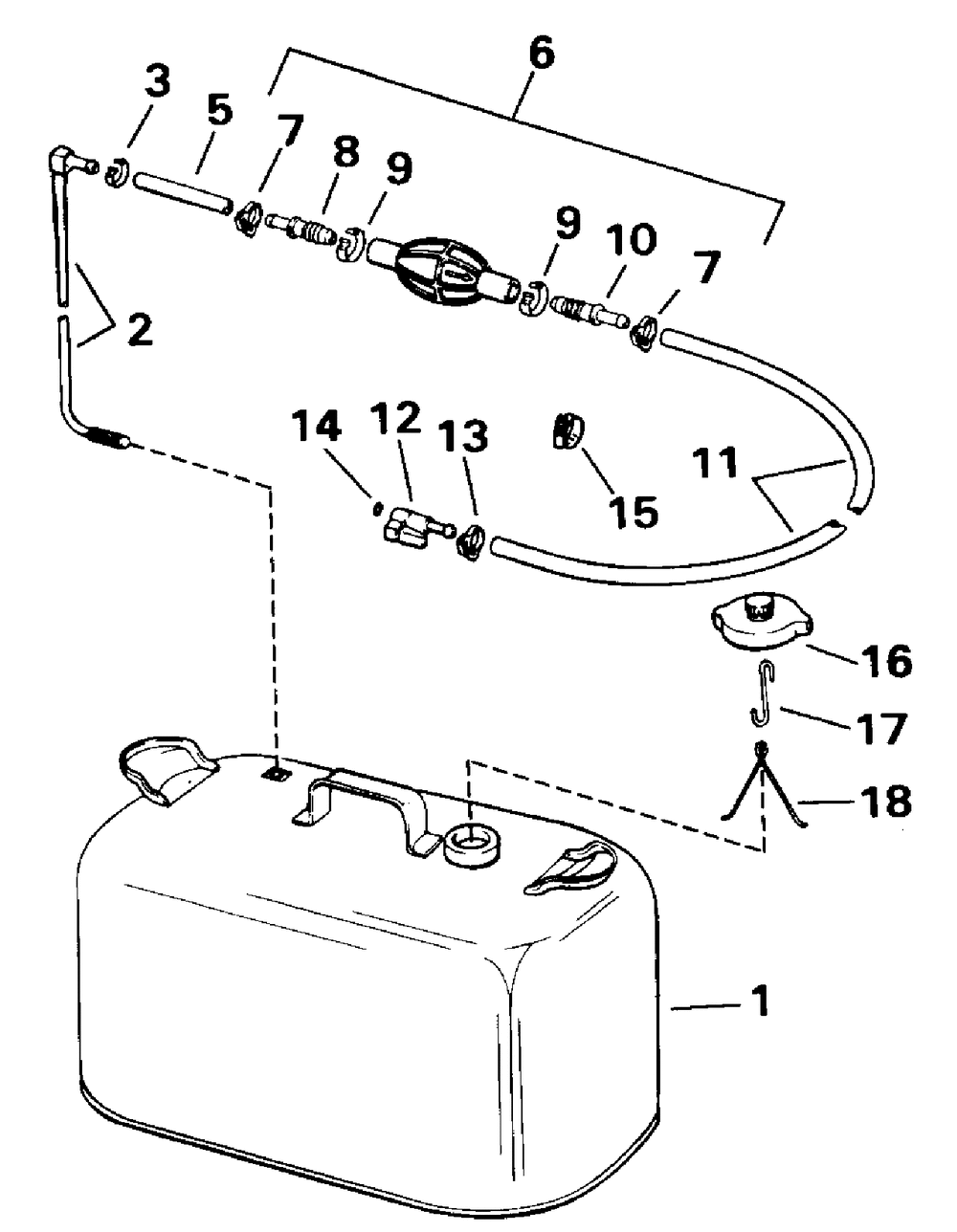 6
3
5
7
8
9
9
10
7
2
14
12
13
15
11
16
17
18
1