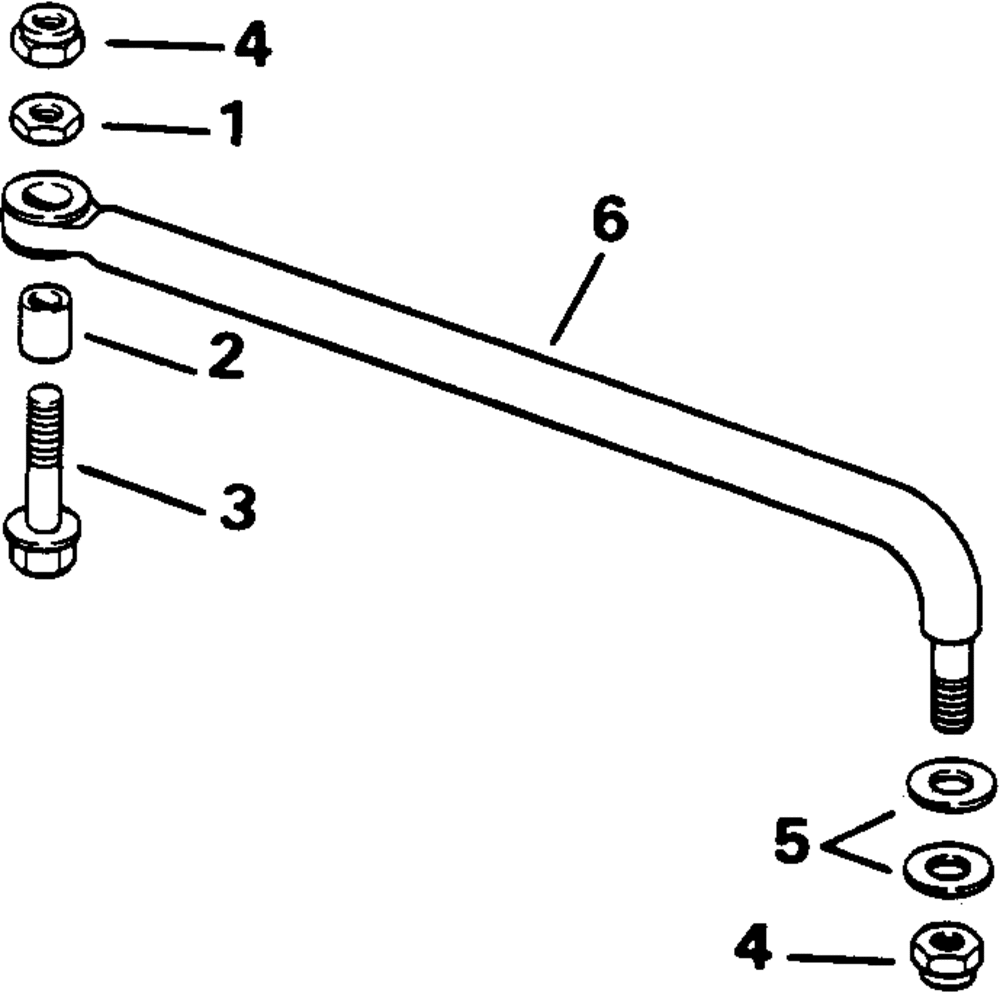 4
1
6
2
3
5
4