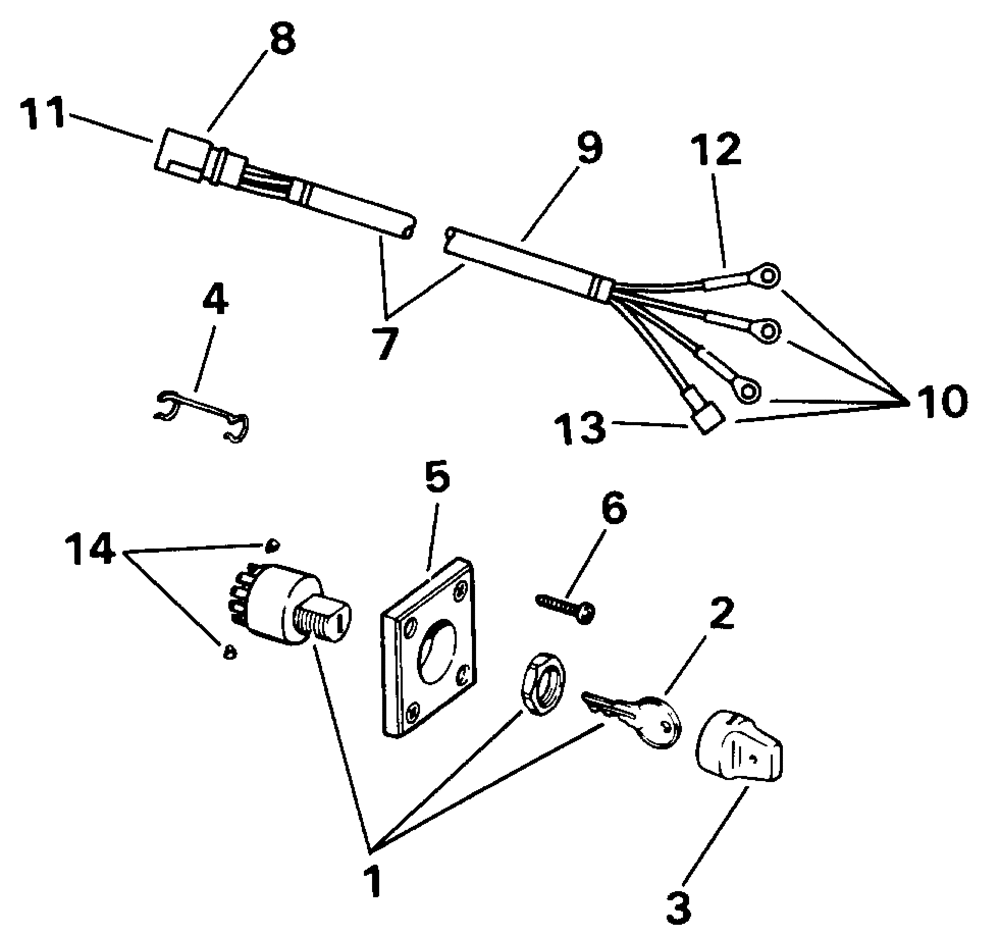 8
11
9
12
4
7
10
13
5
6
14
2
1
3