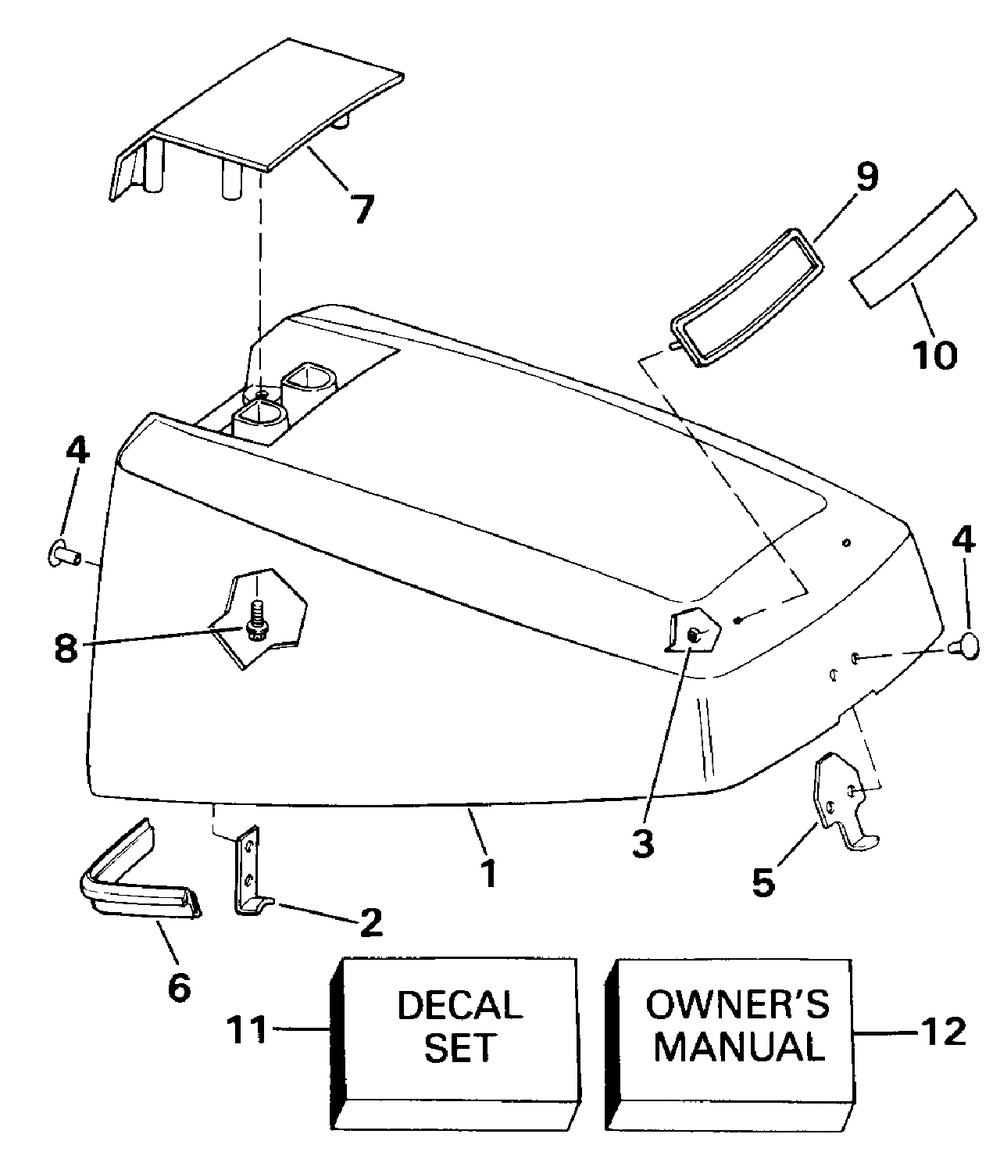 7

9

10

4

4

8

3

1

5

2

6

11

DECAL SET

OWNER'S MANUAL

12