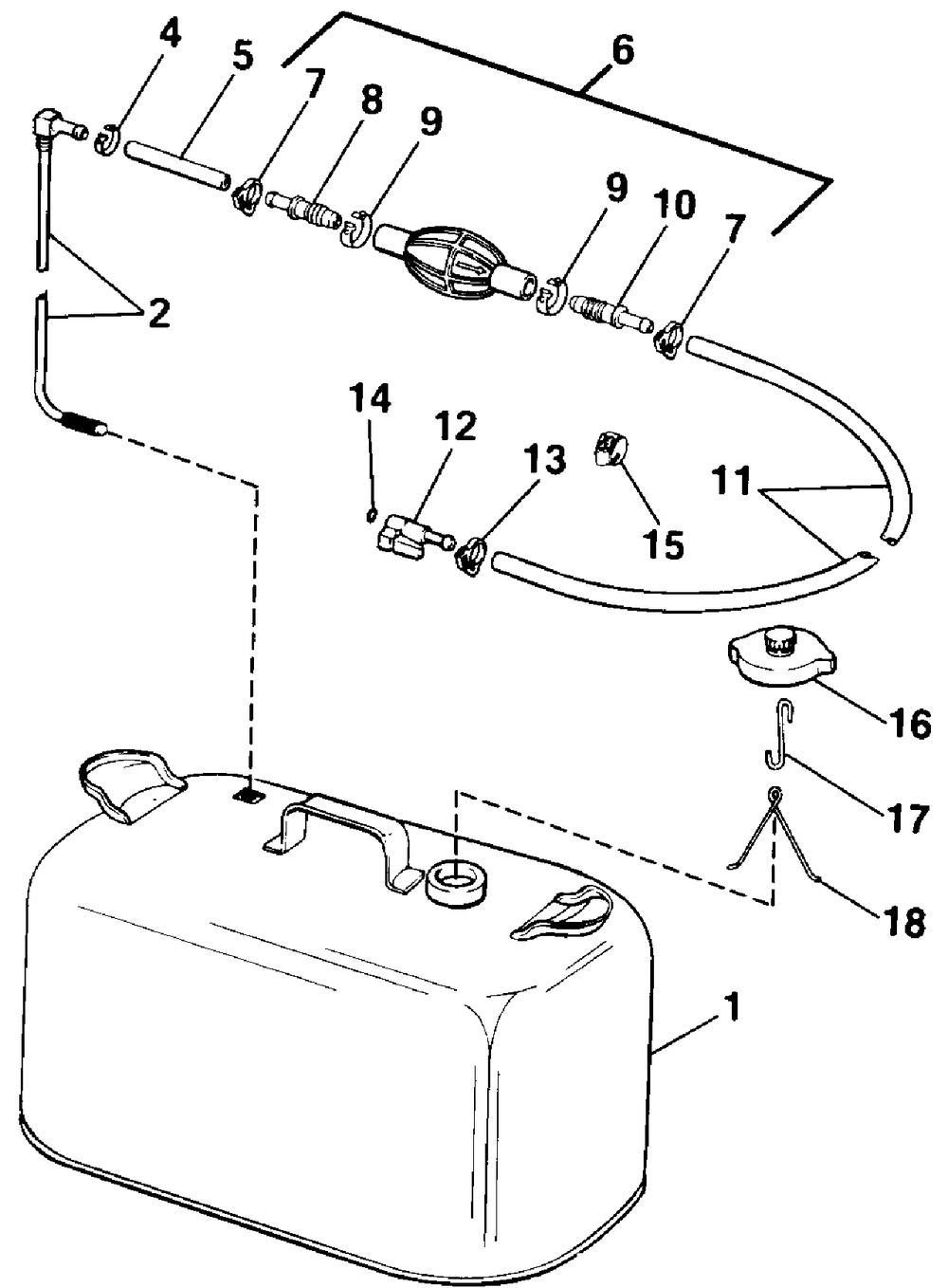 4
5
6
7
8
9
9
10
7
2
14
12
13
15
11
16
17
18
1