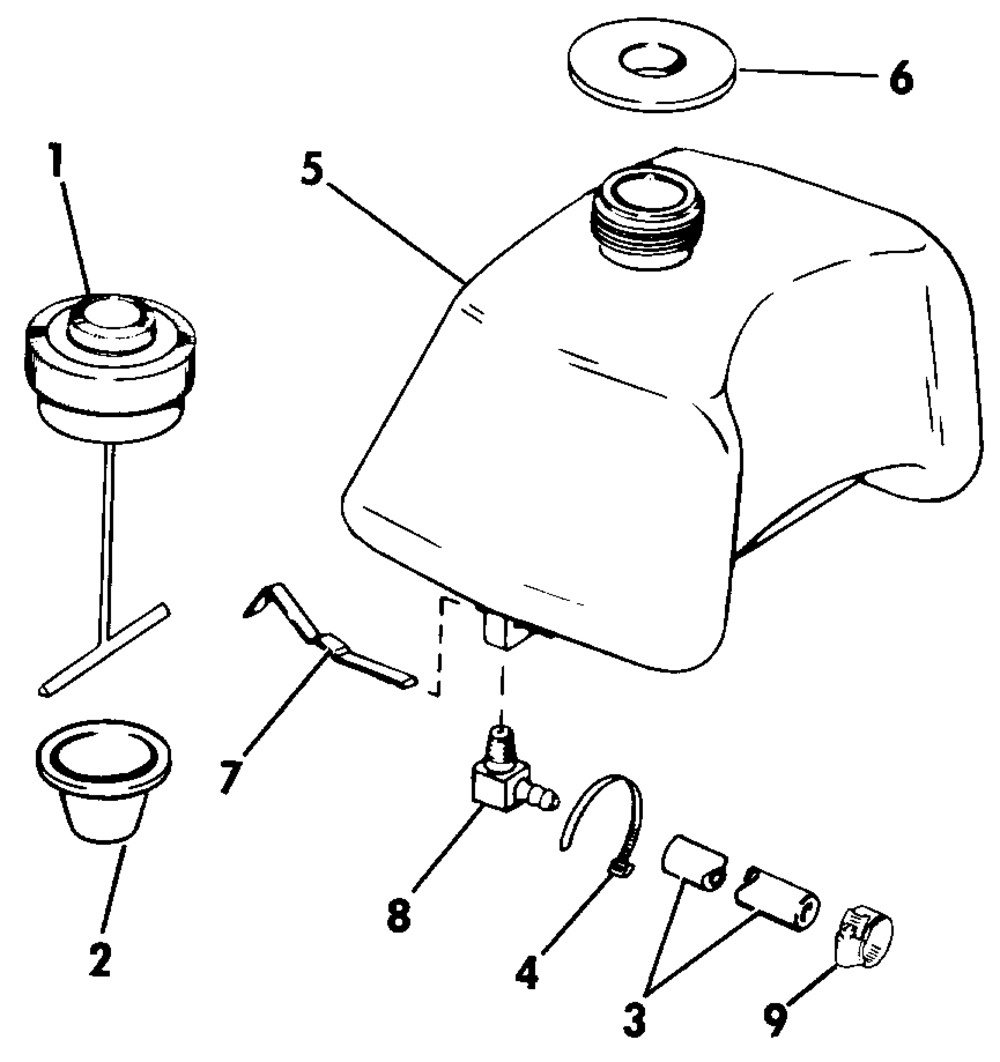 6
1
5
7
8
2
4
3
9