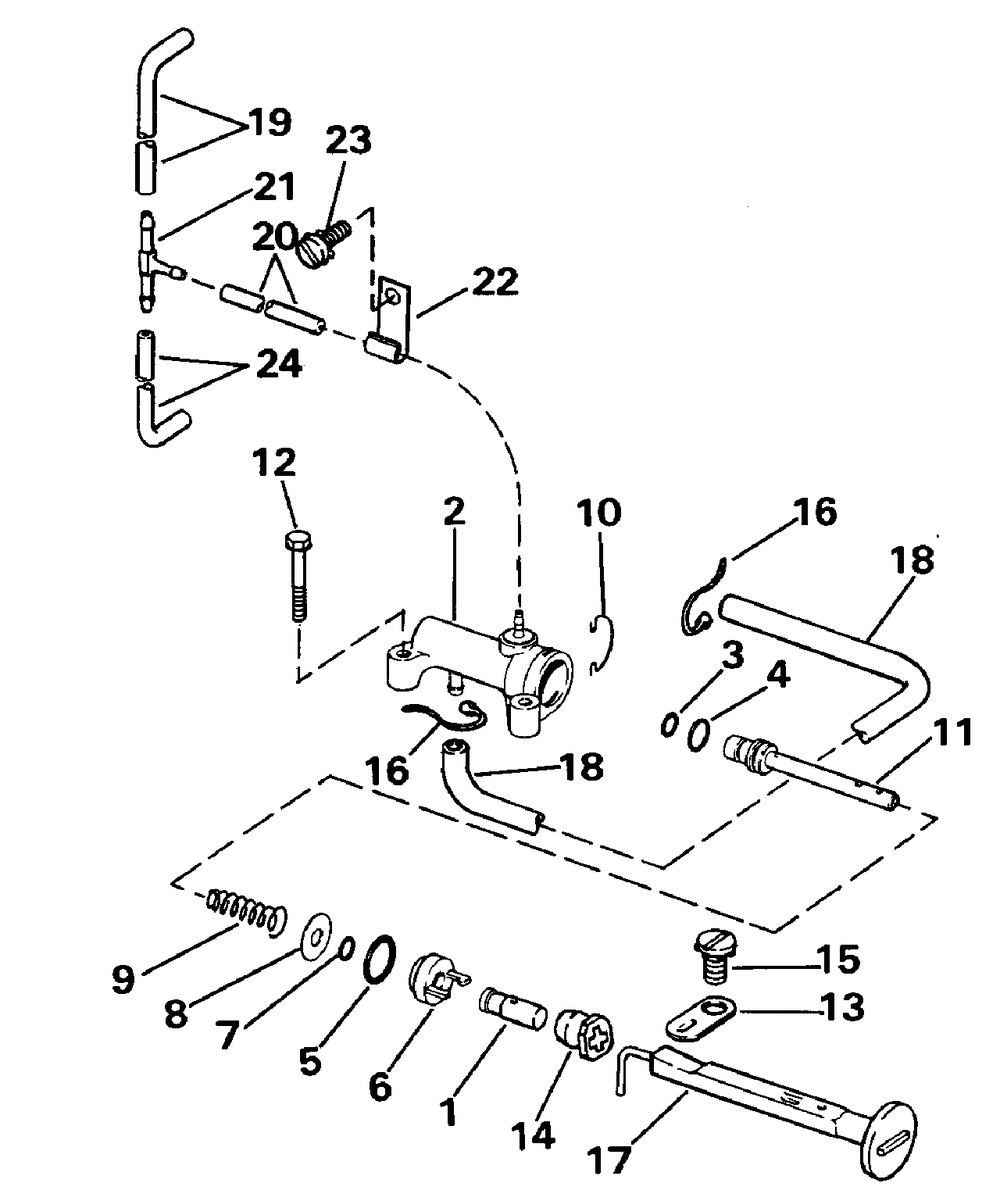 19
23
21
20
22
24
12
2
10
16
18
3
4
11
16
18
9
8
7
5
6
1
14
15
13
17