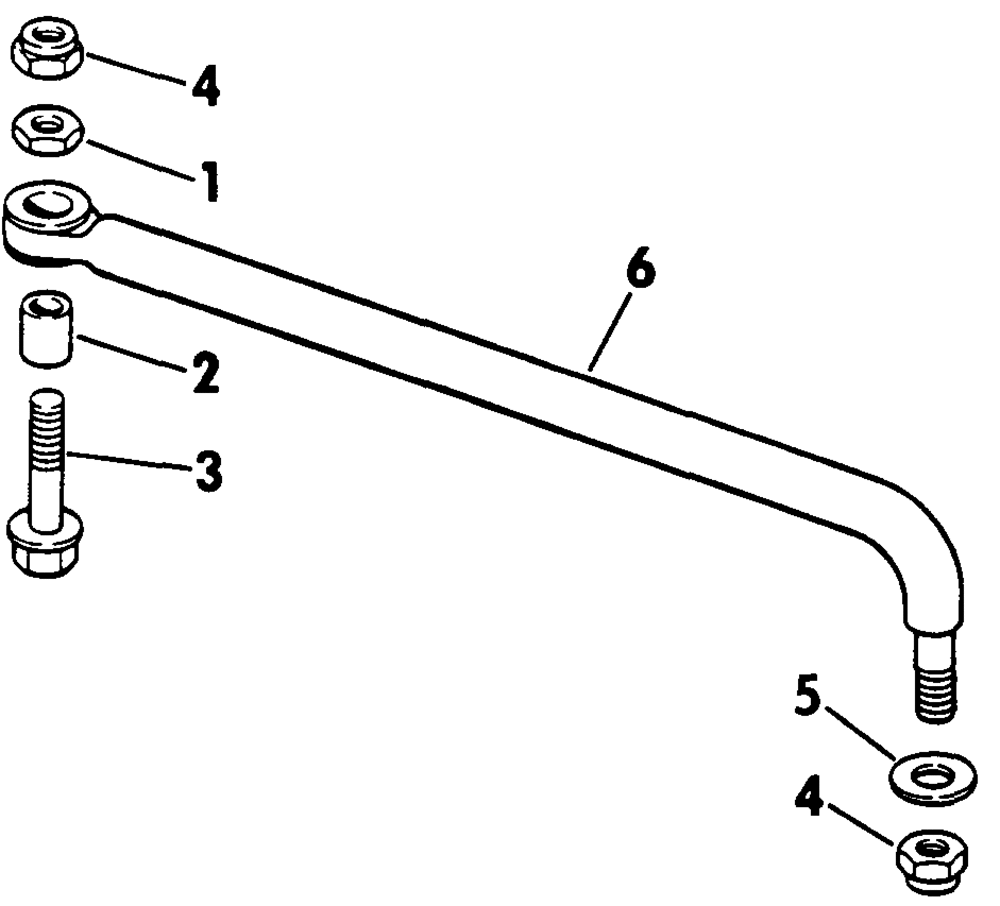 4
1
6
2
3
5
4