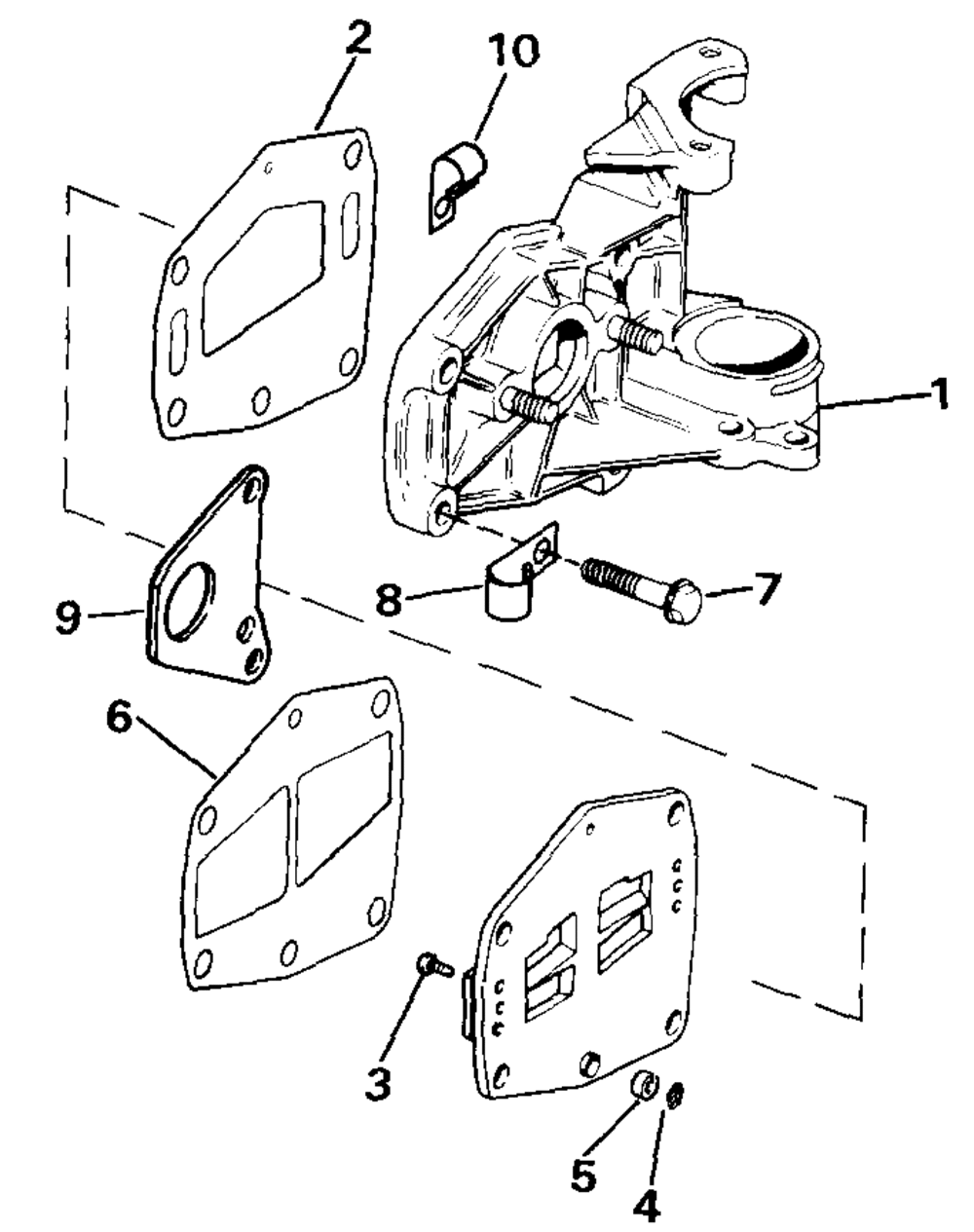 2
10
1
9
8
7
6
3
5
4