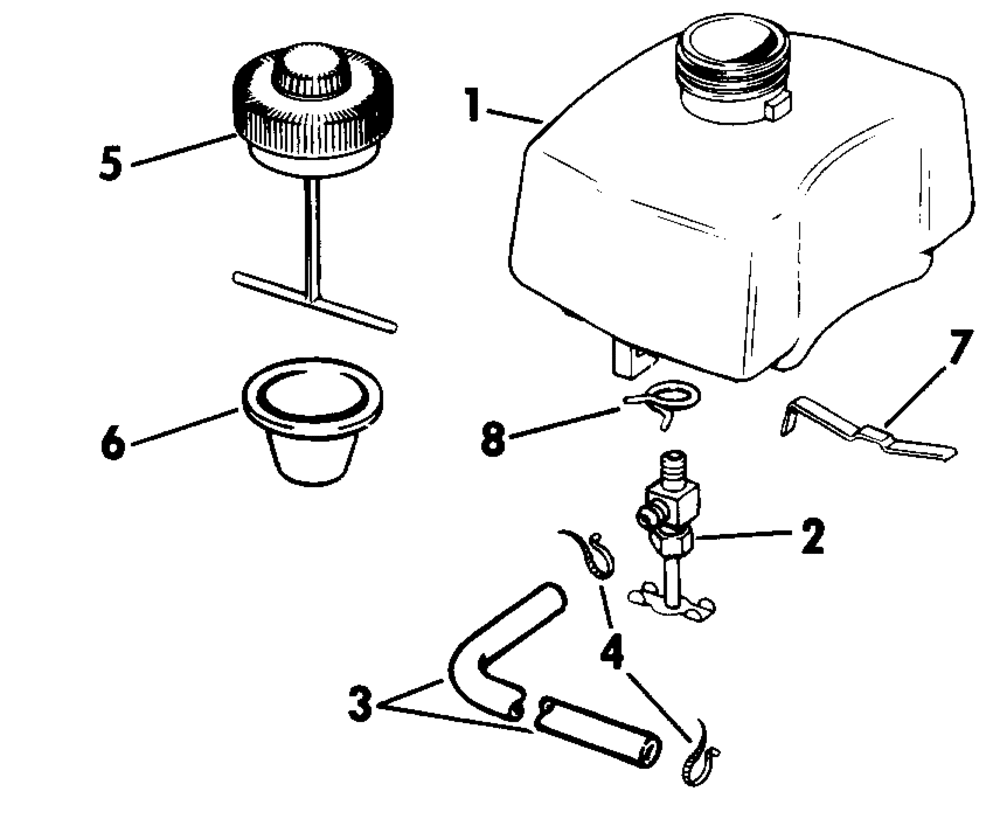 1
5
6
8
7
2
4
3