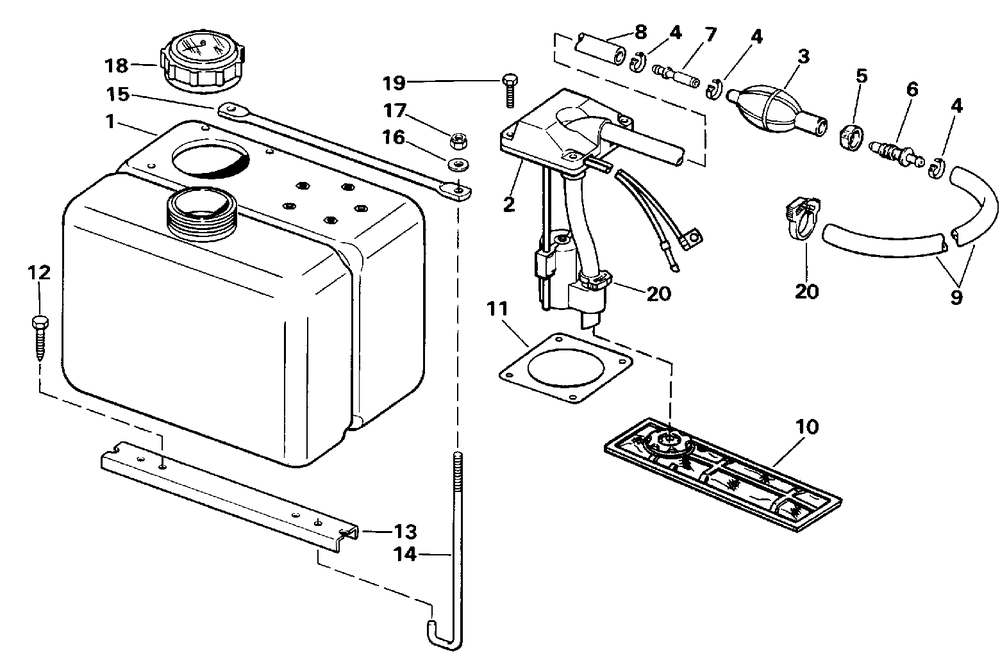 18
15
1
19
17
16
8
4
7
4
3
5
6
4
2
20
20
9
12
11
10
13
14