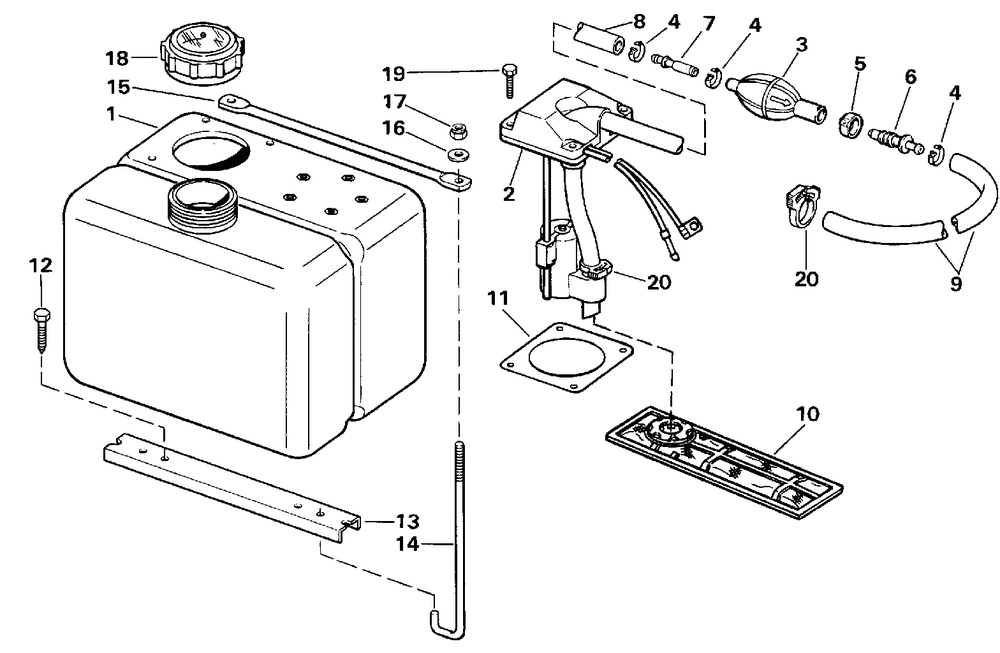 18
15
1
19
17
16
8
4
7
4
3
5
6
4
2
20
20
9
12
11
10
13
14