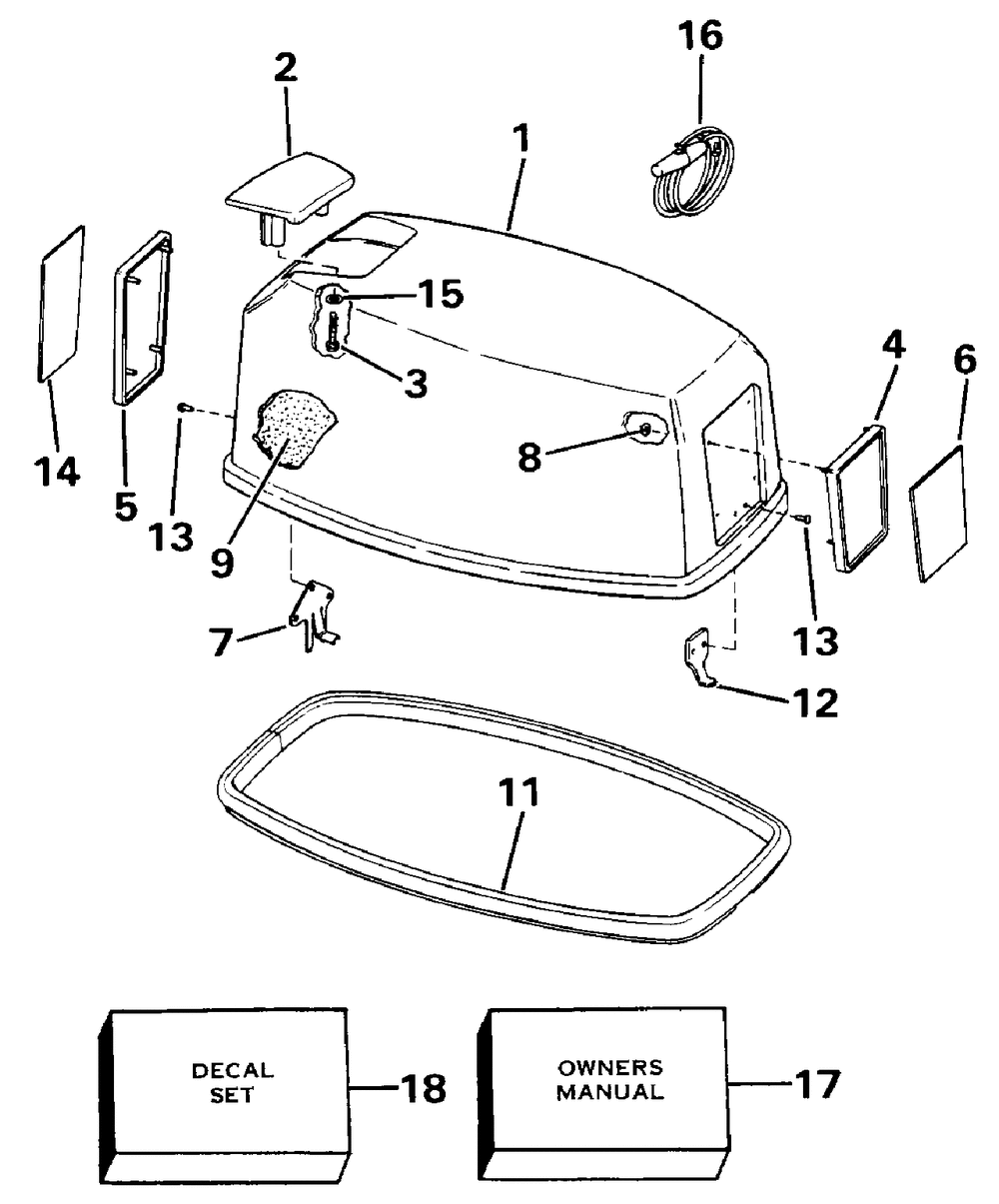 16
2
1
15
3
4
6
14
5
13
9
8
13
7
12
11
DECAL SET
18
OWNERS MANUAL
17